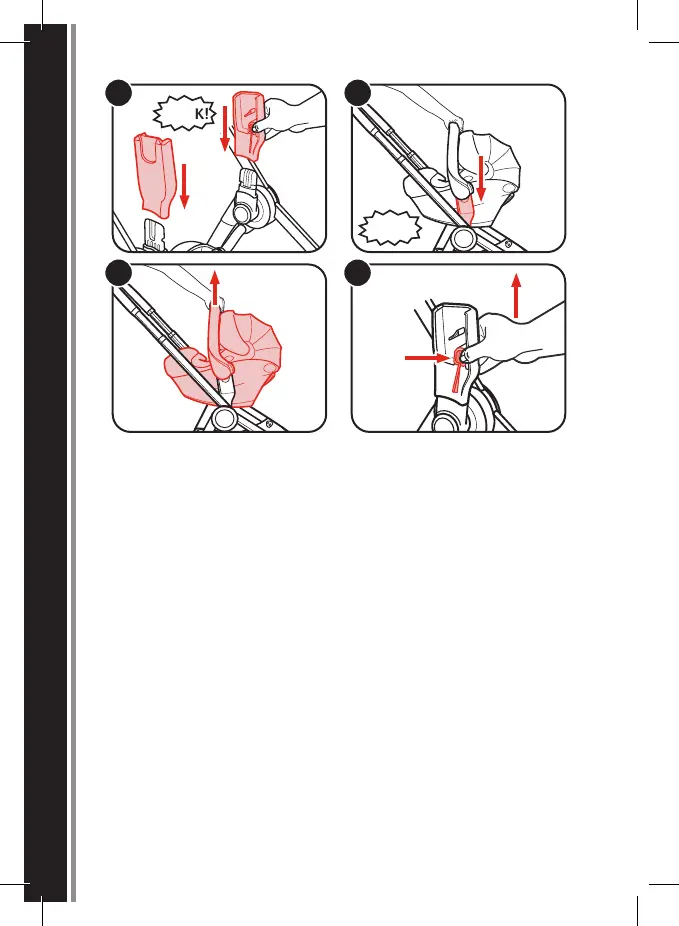 K!