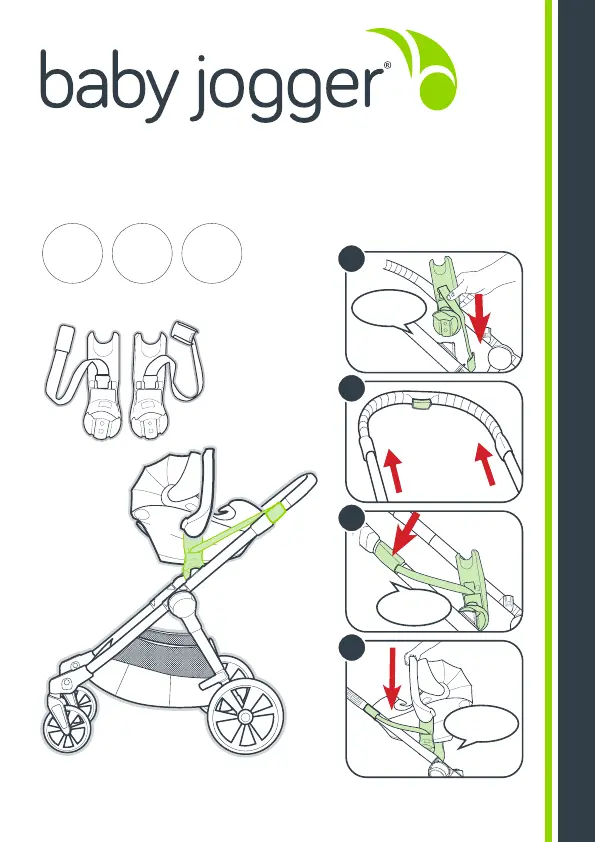 baby jogger®