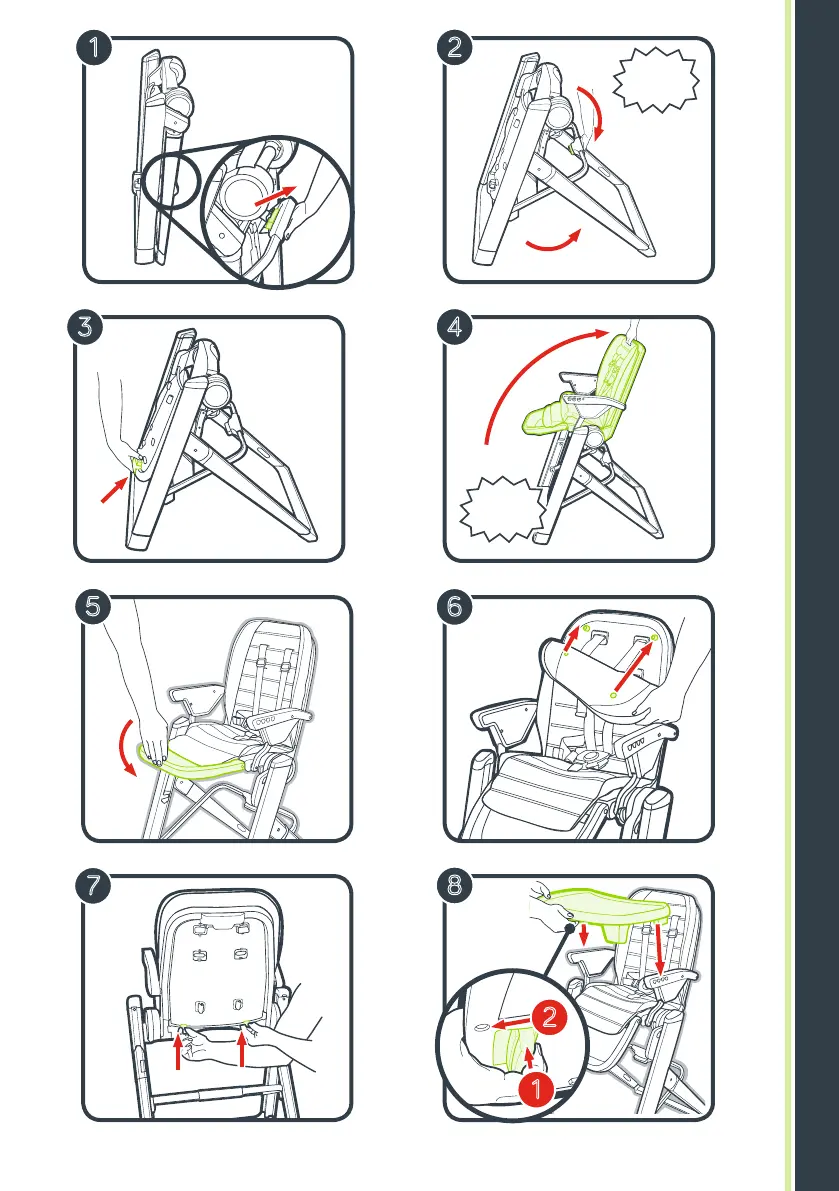 1

2

3

4

5

6

7

8

2

1