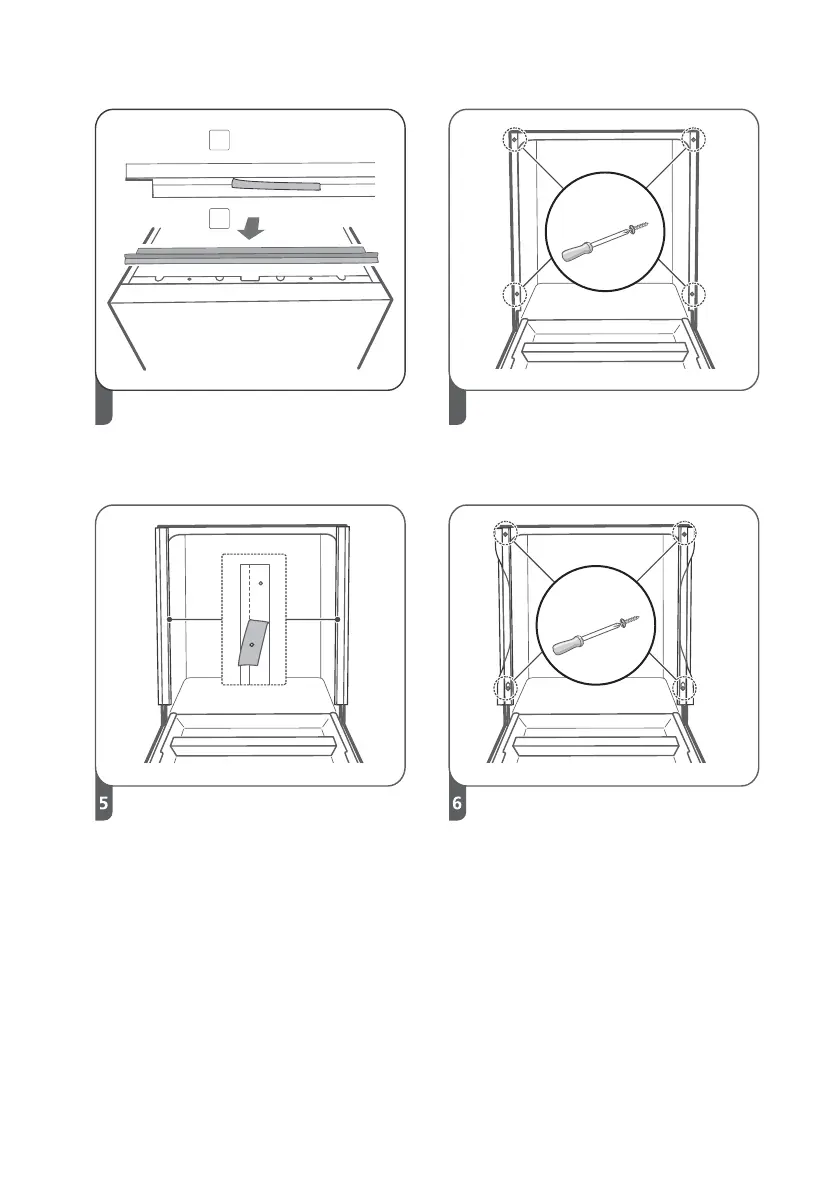 5

6