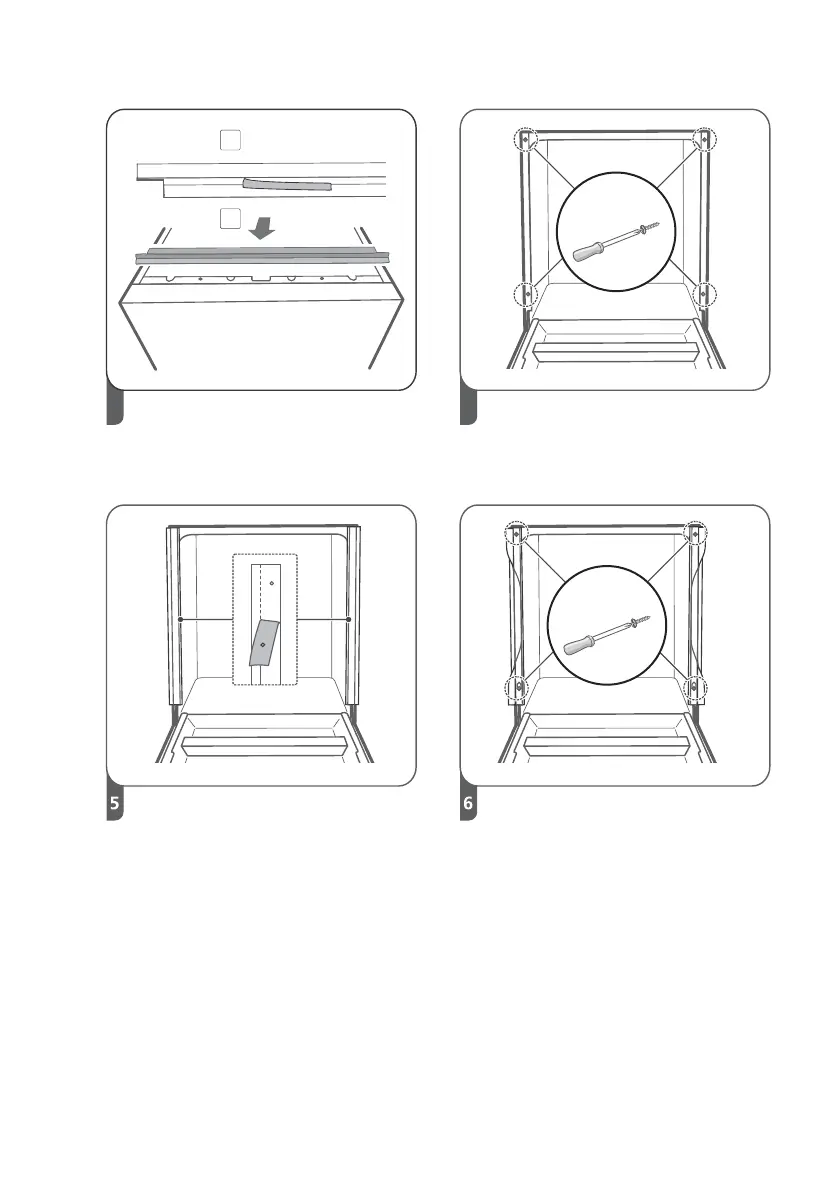 5

6