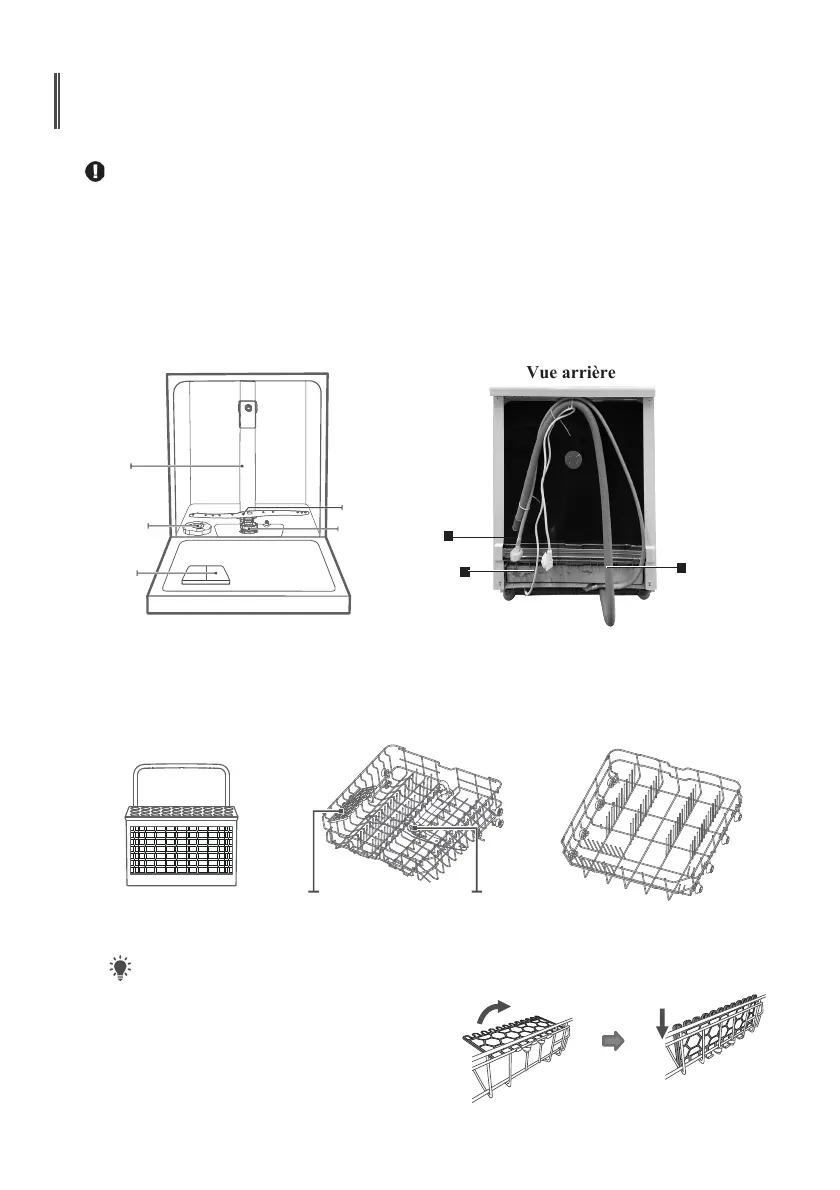 Vue arrière