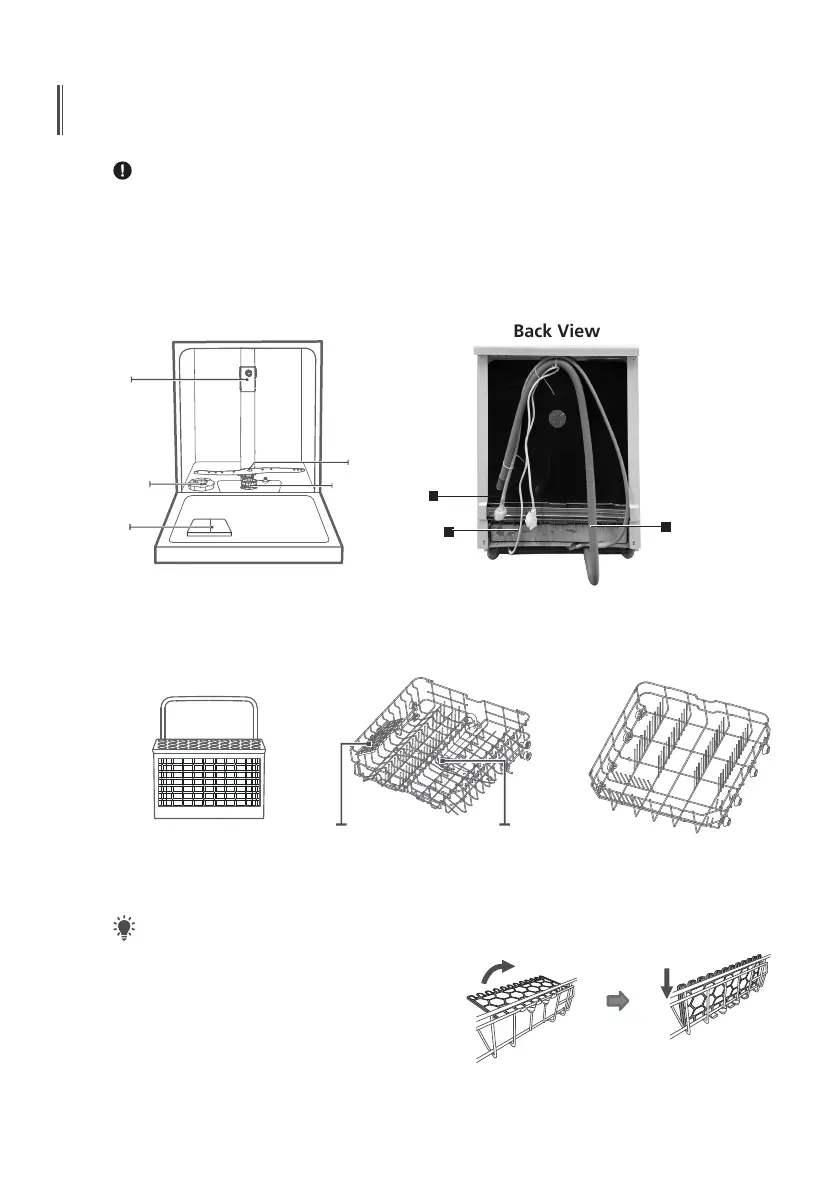 Back View