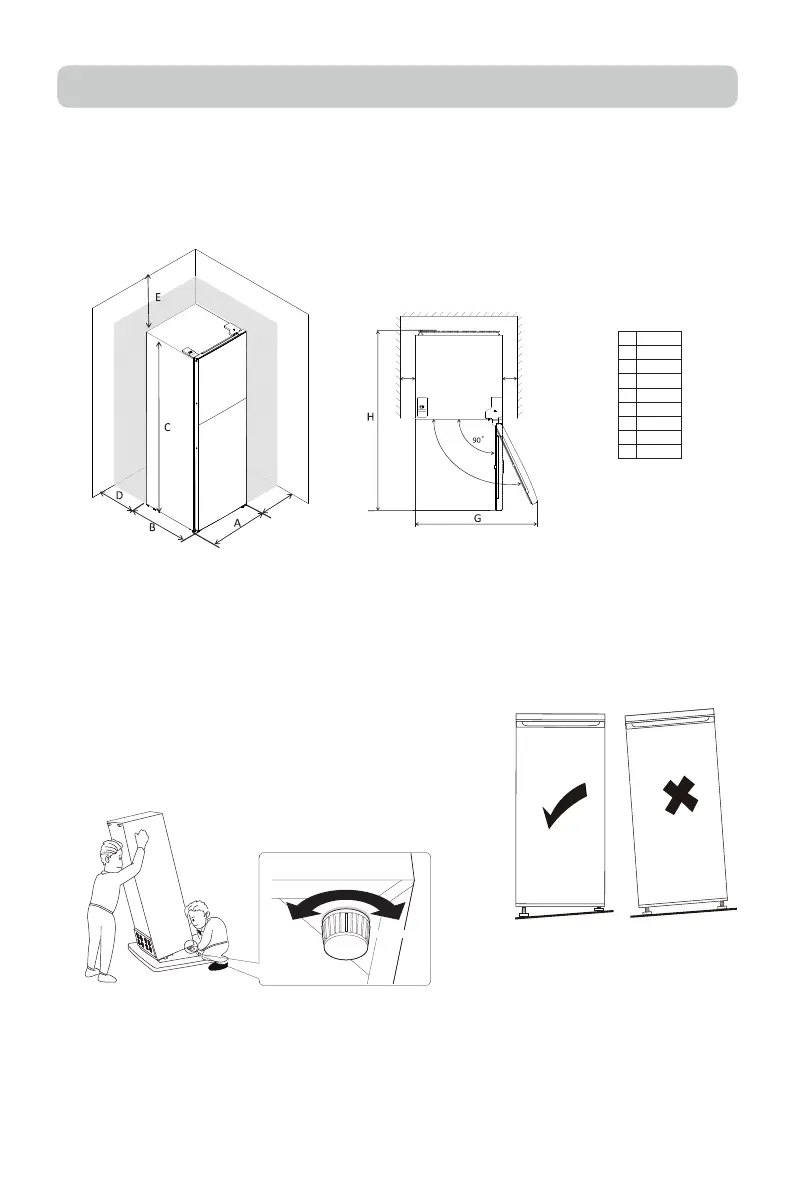 E

C

D

B

A

H

90°

G