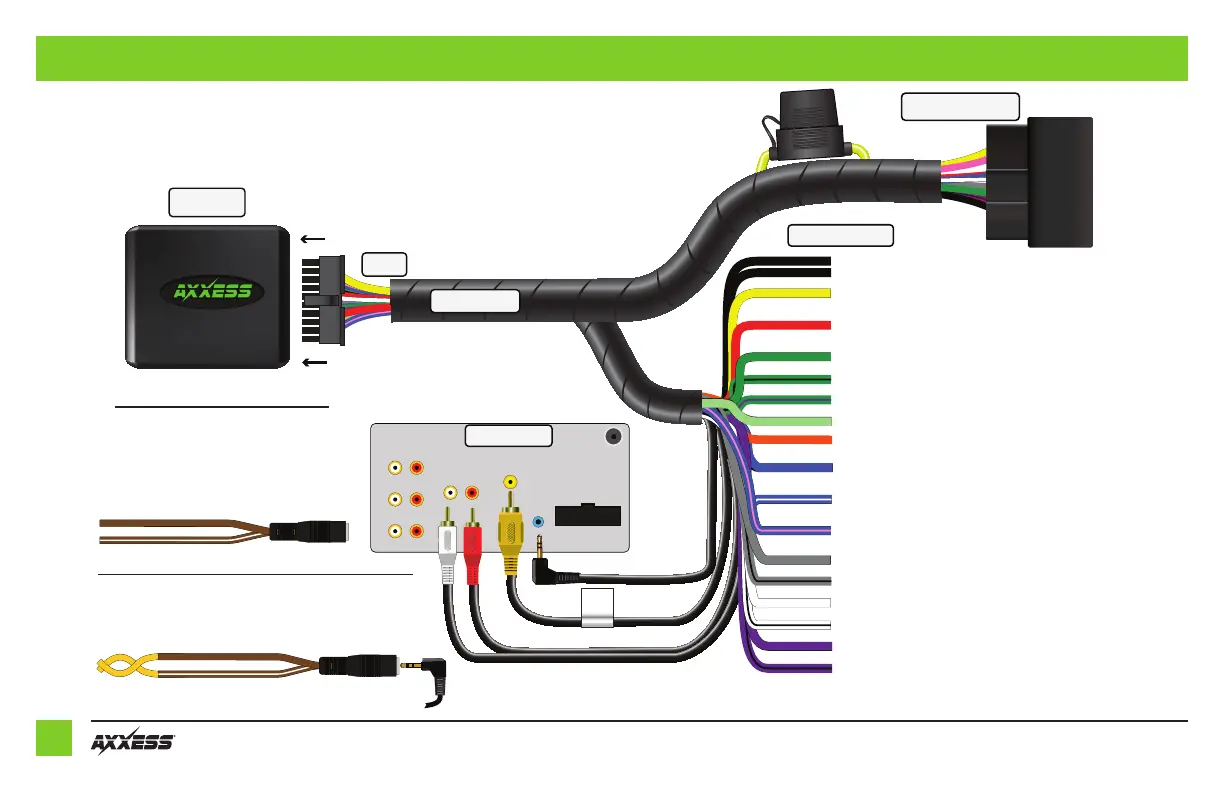 AXXESS

AXXESS