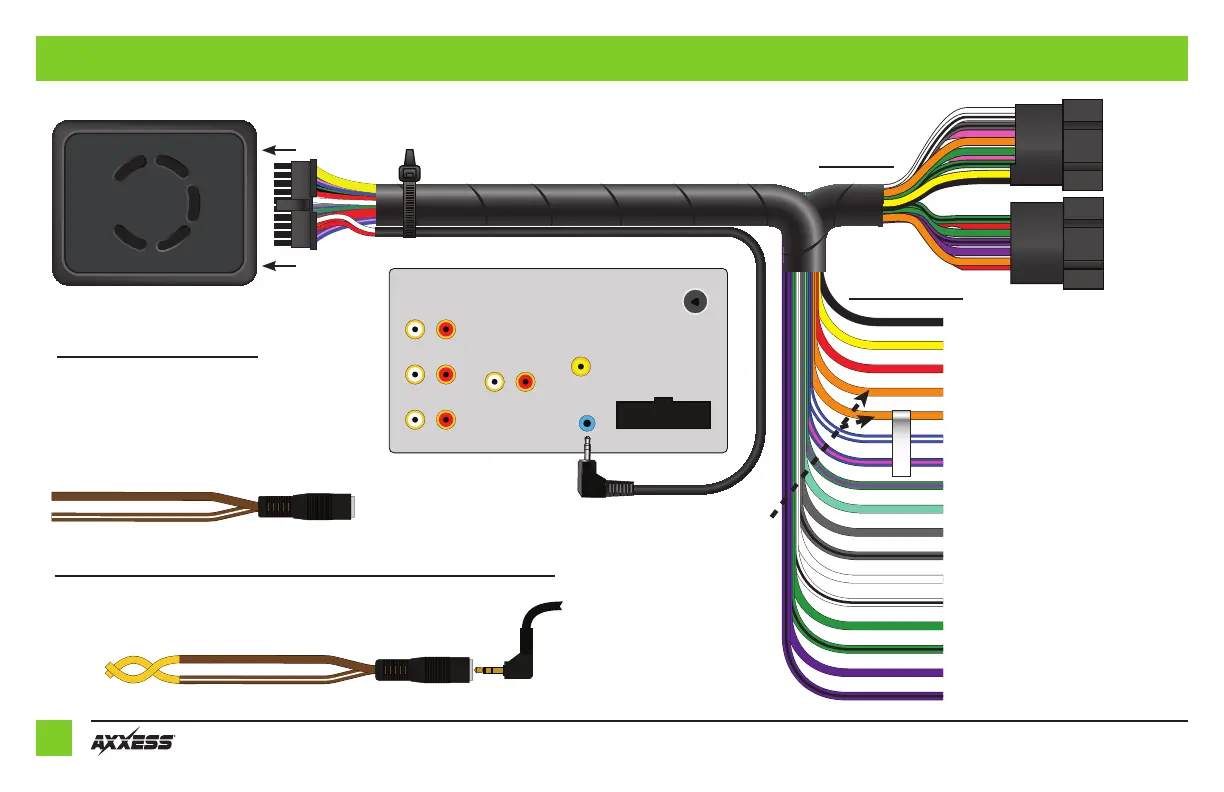 AXXESS