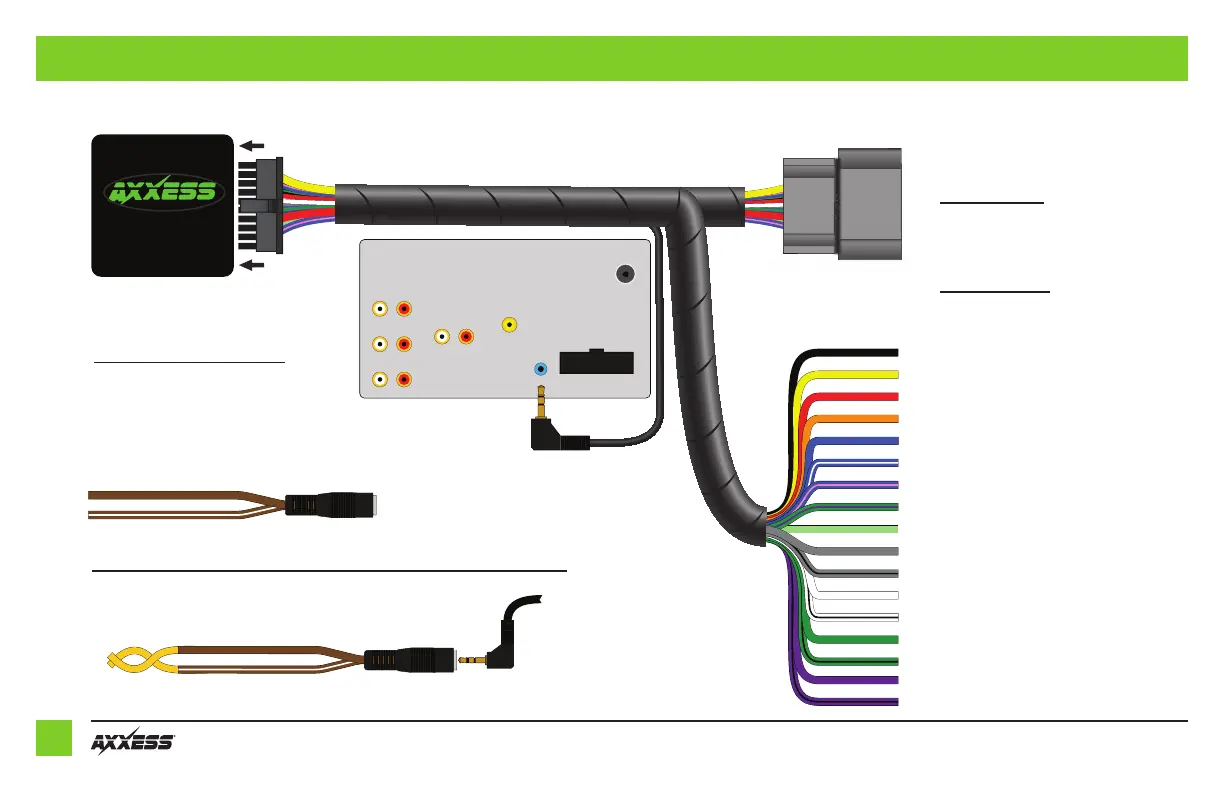 AXXESS

AXXESS