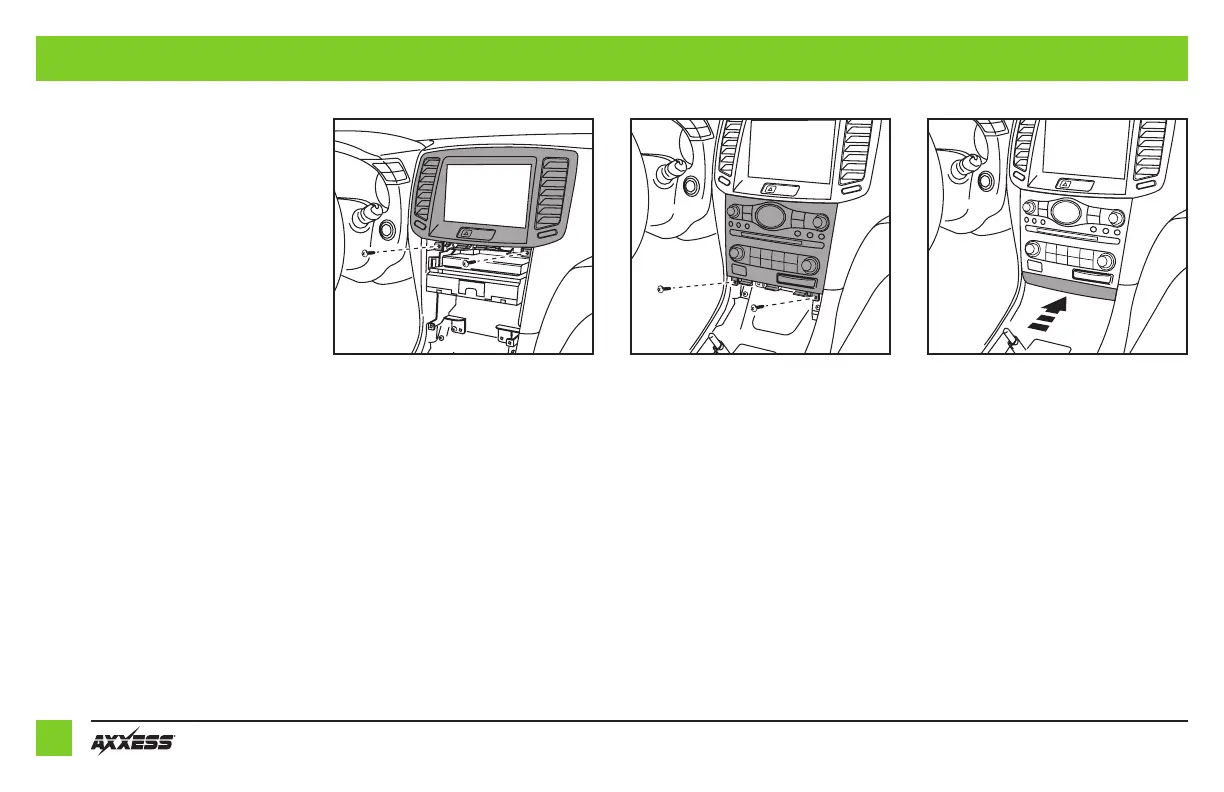 AXXESS