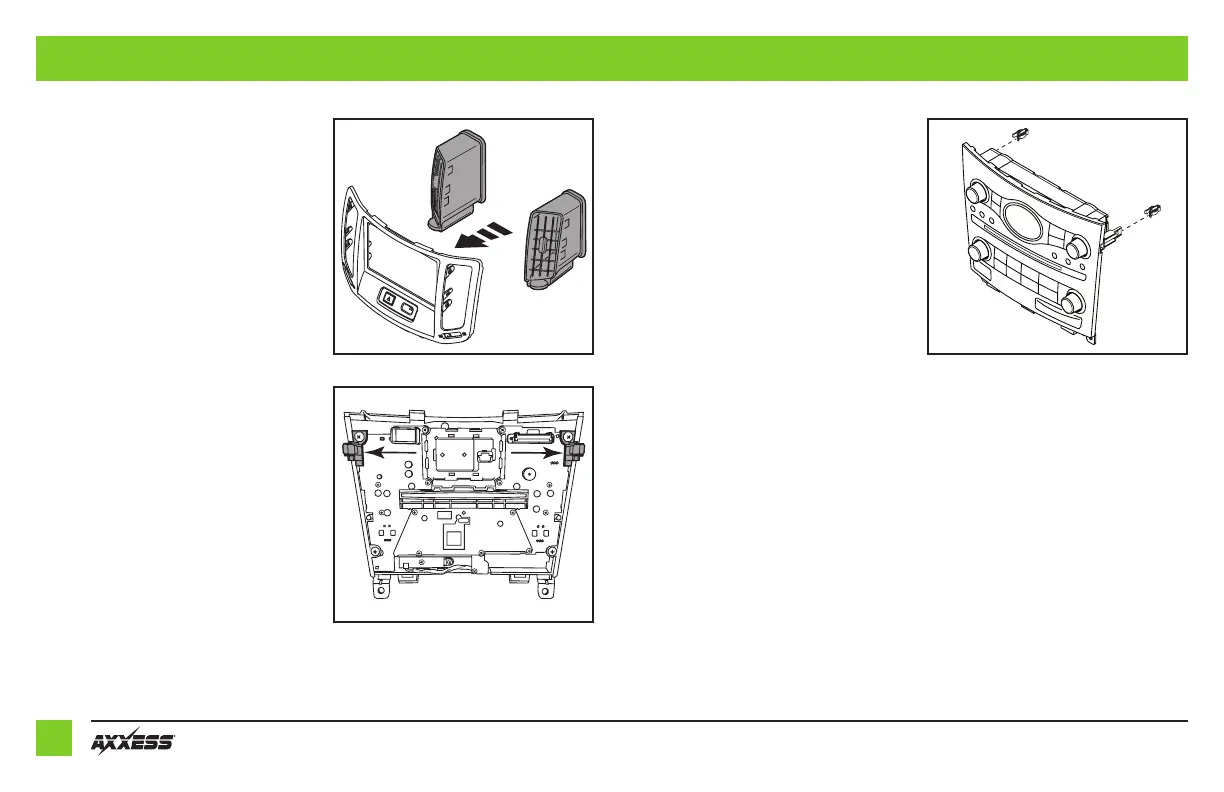 AXXESS