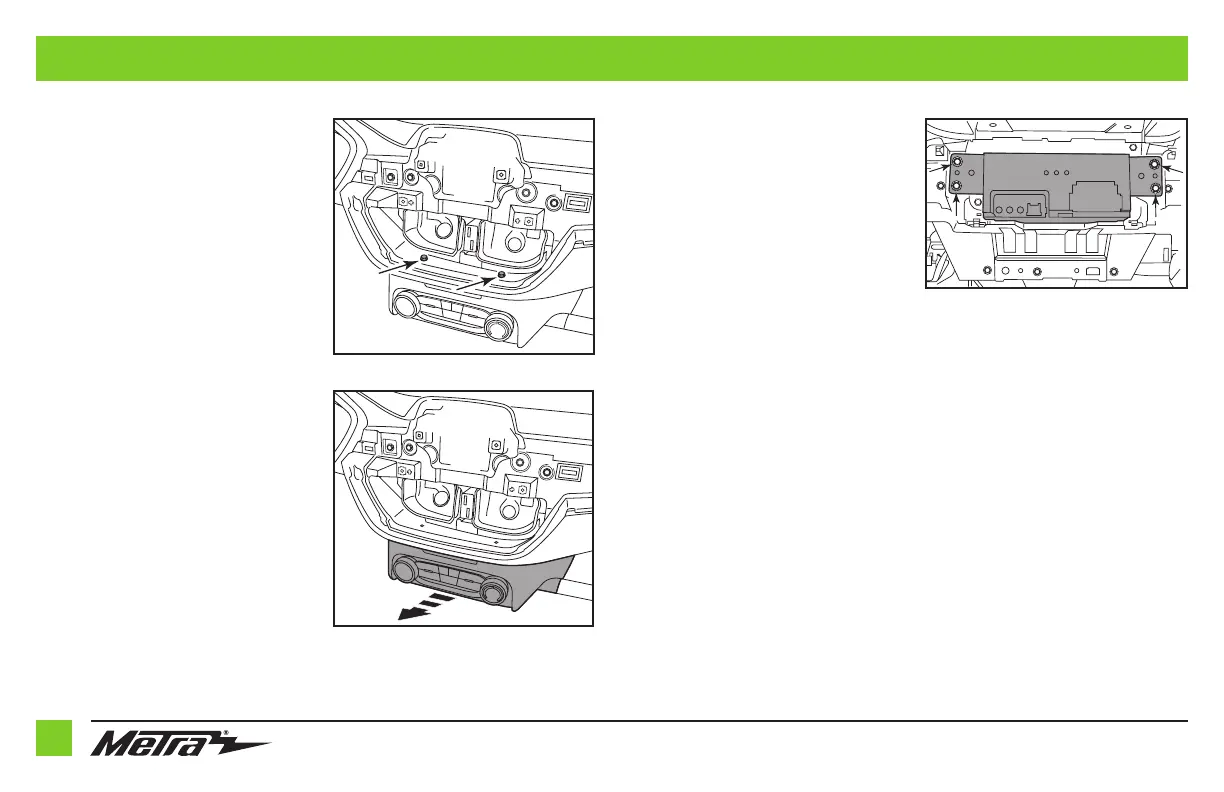 Metra®