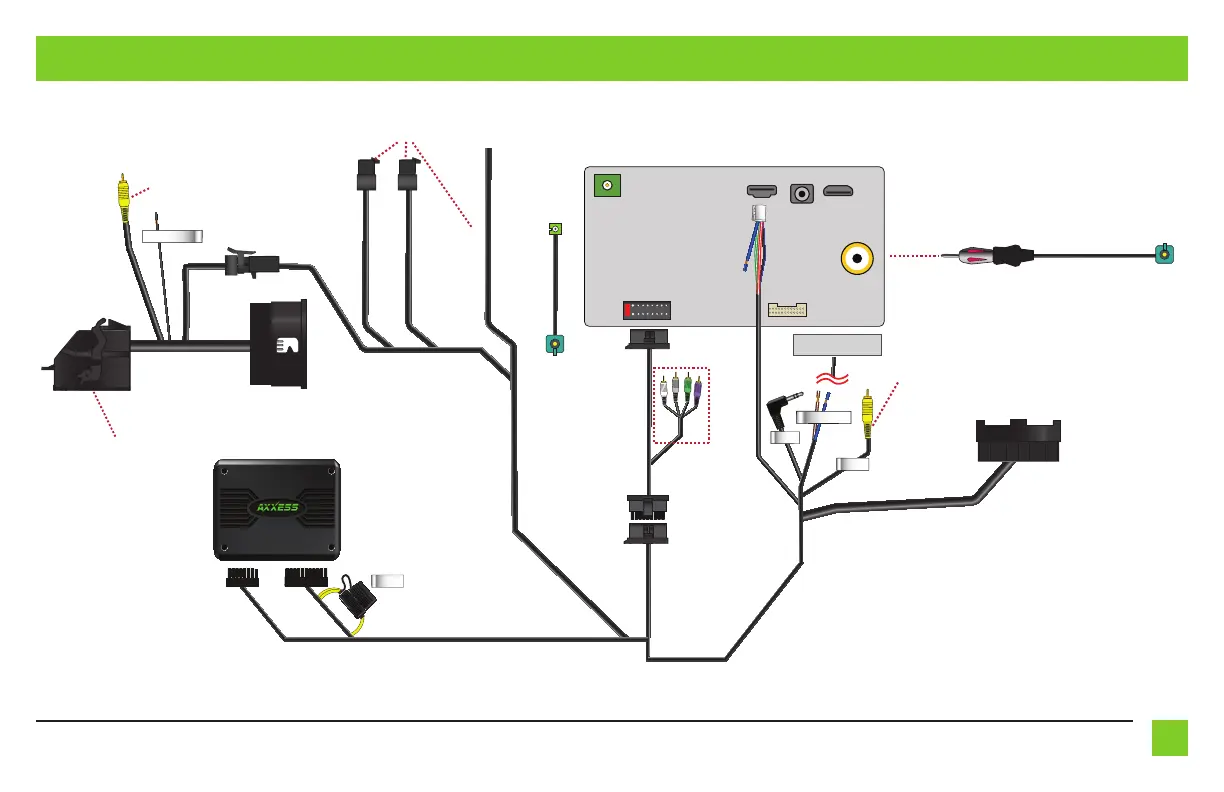 AXXESS