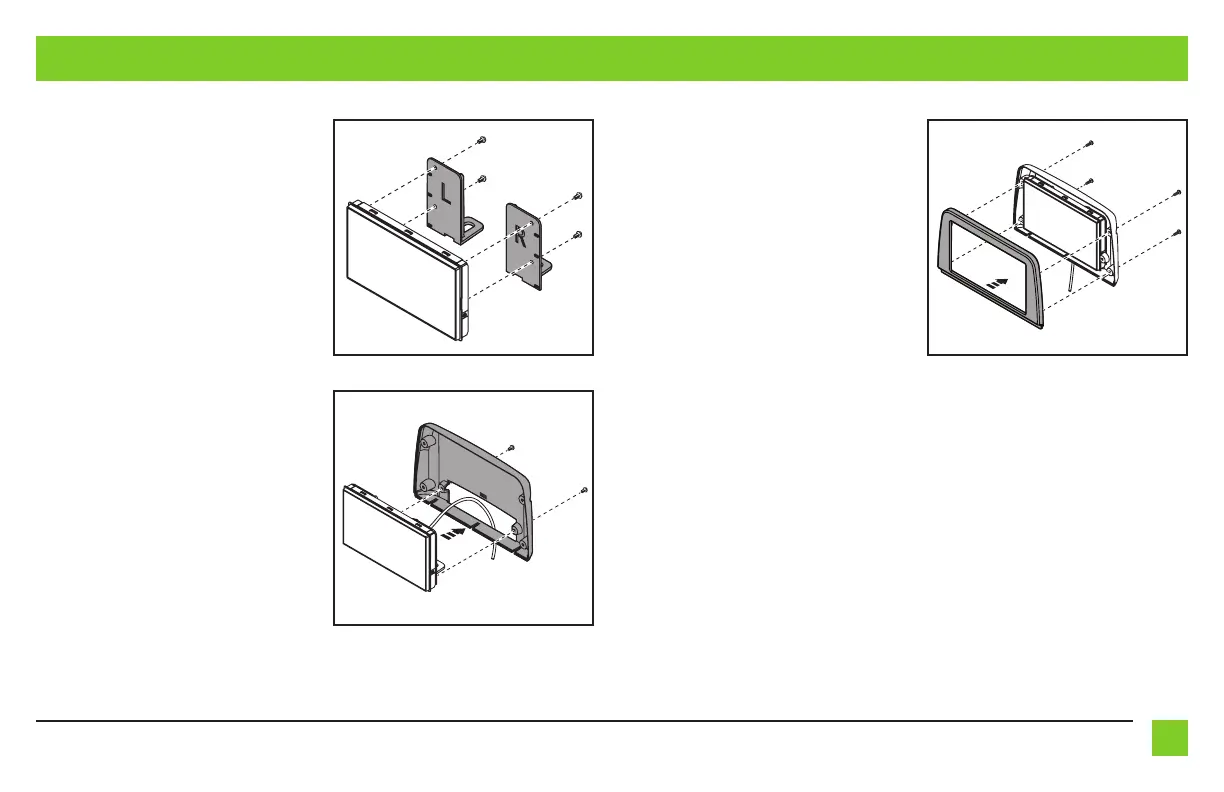 L

R