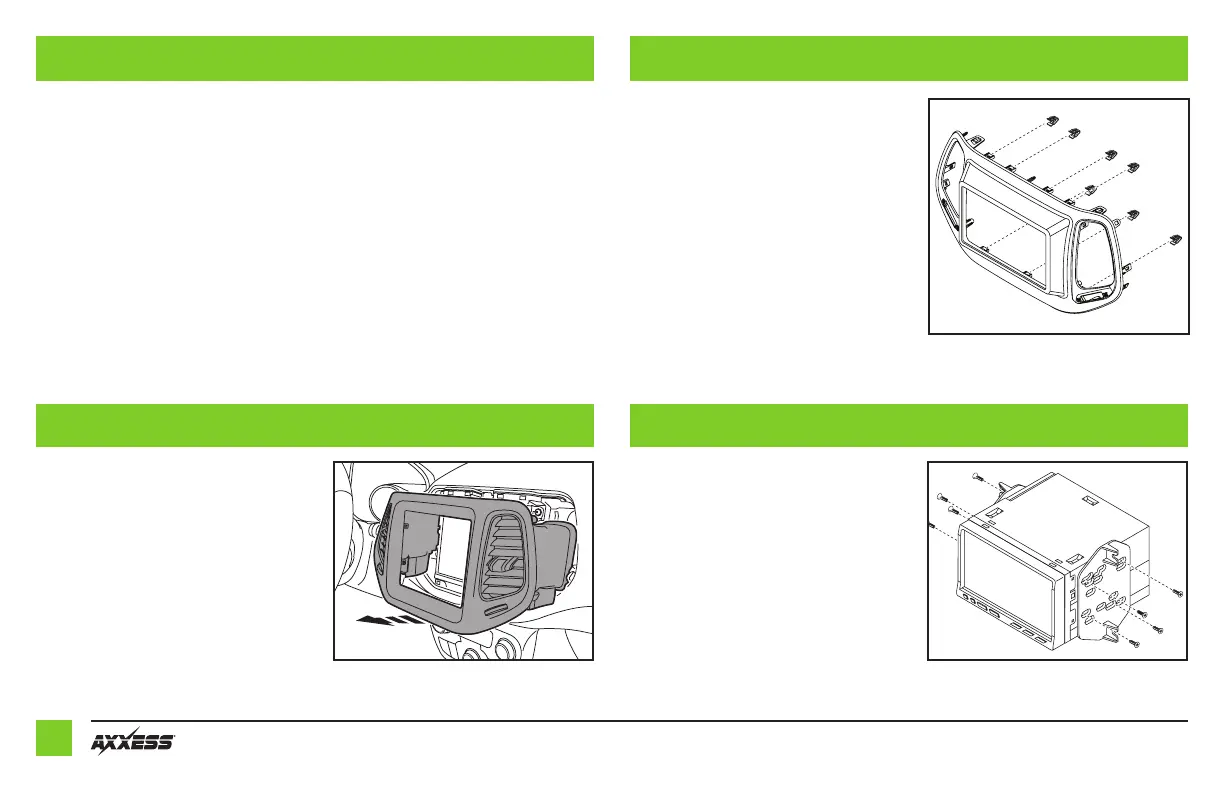 AXXESS