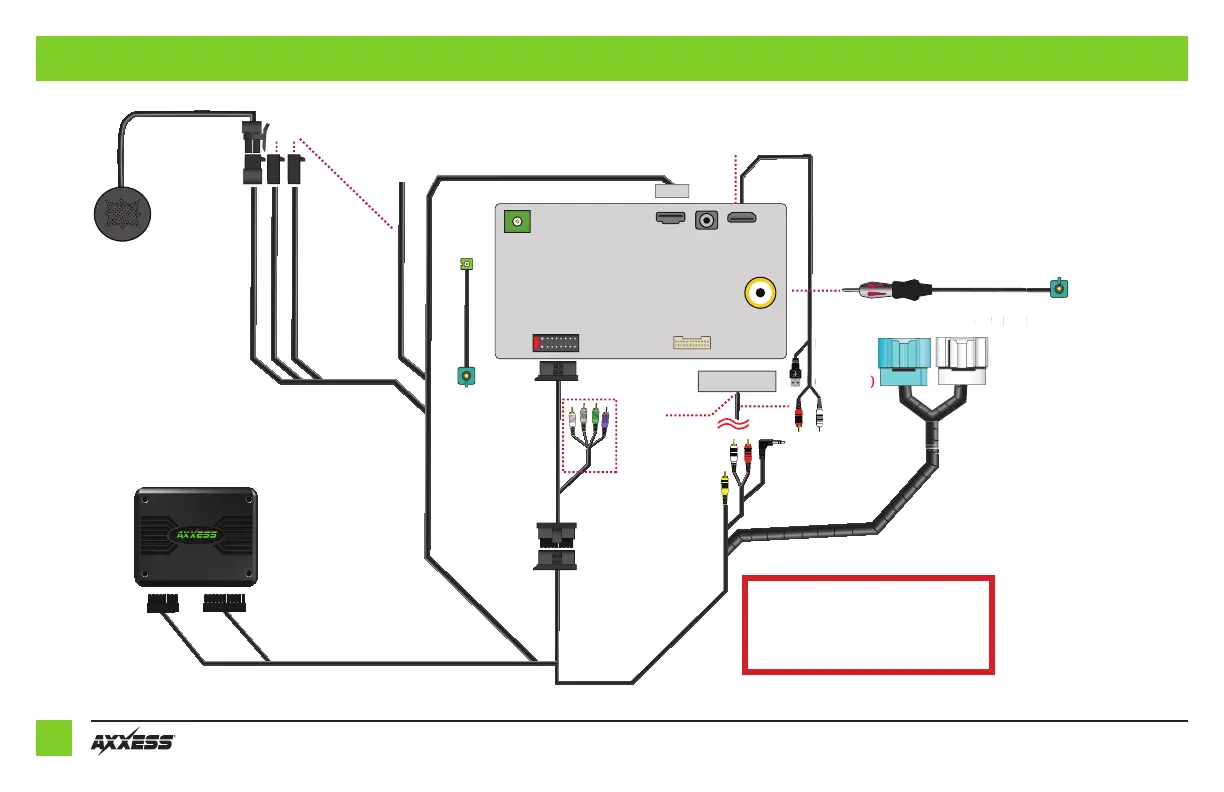 AXXESS

AXXESS