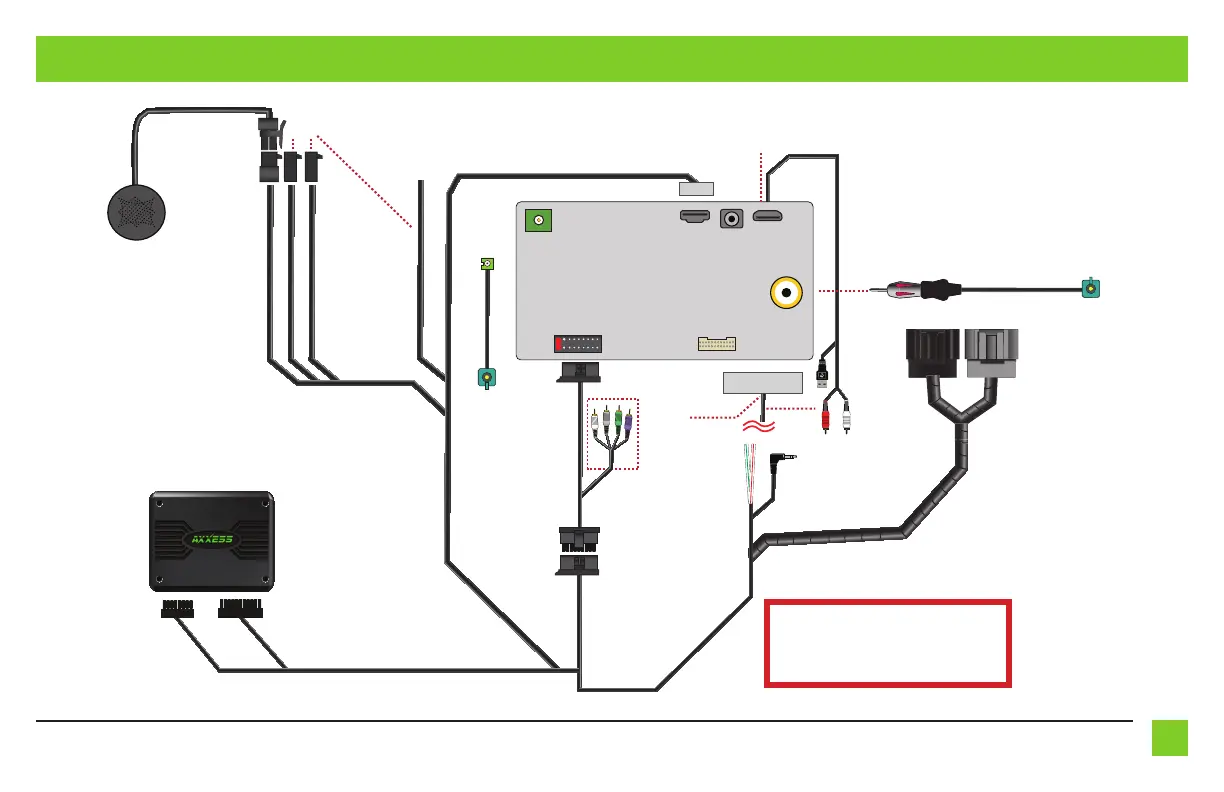 AXXESS