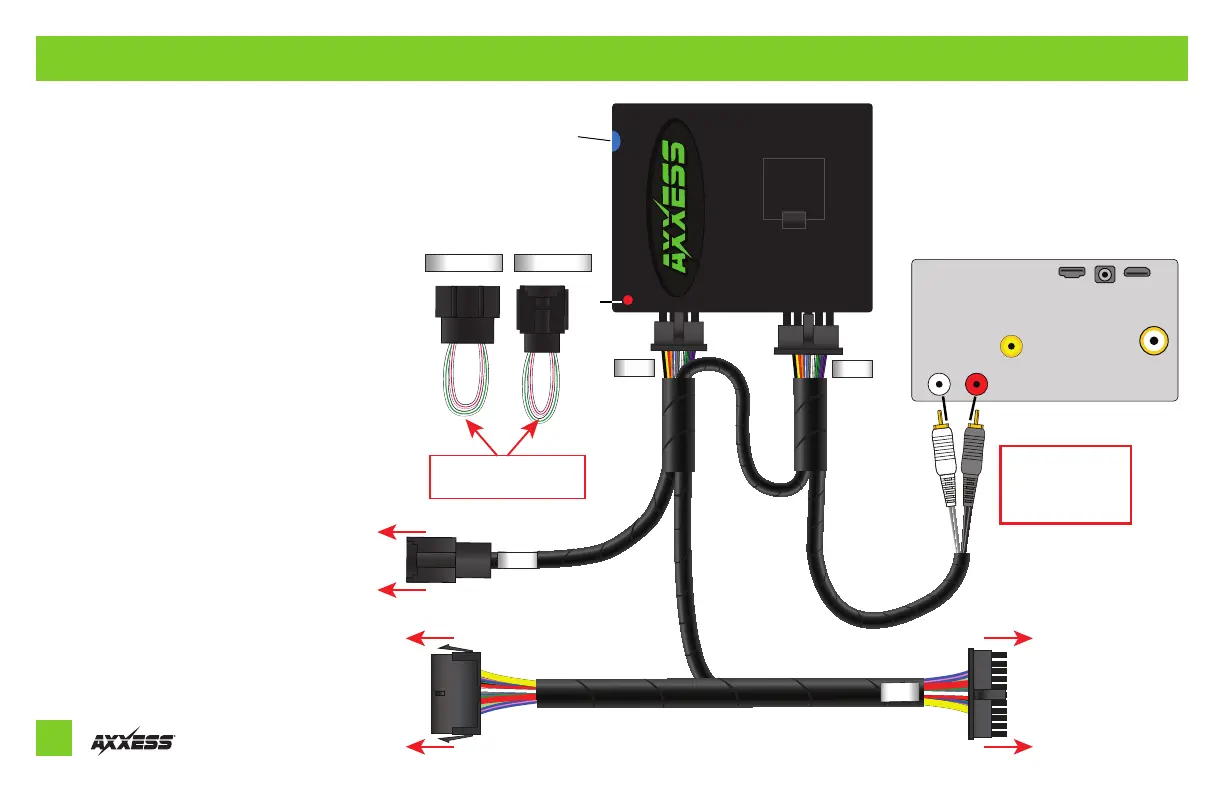 AXXESS

AXXESS