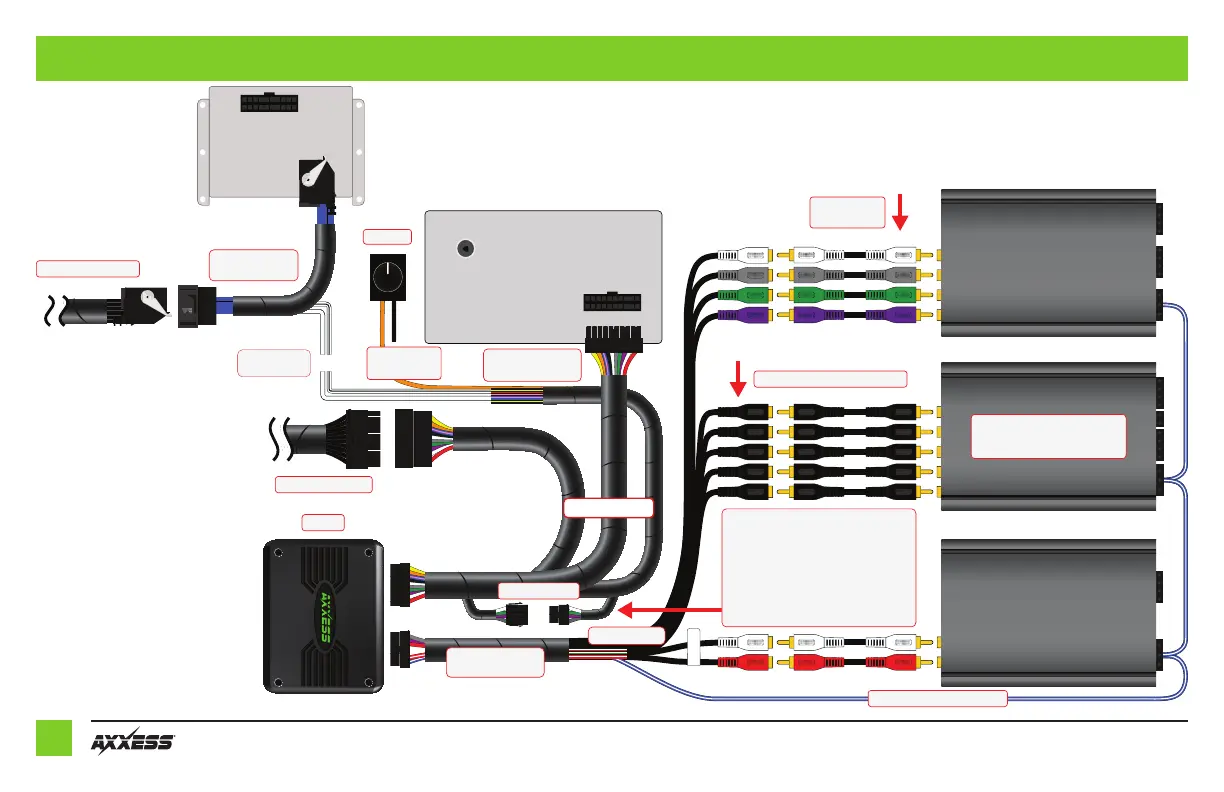 AXXESS

AXXESS