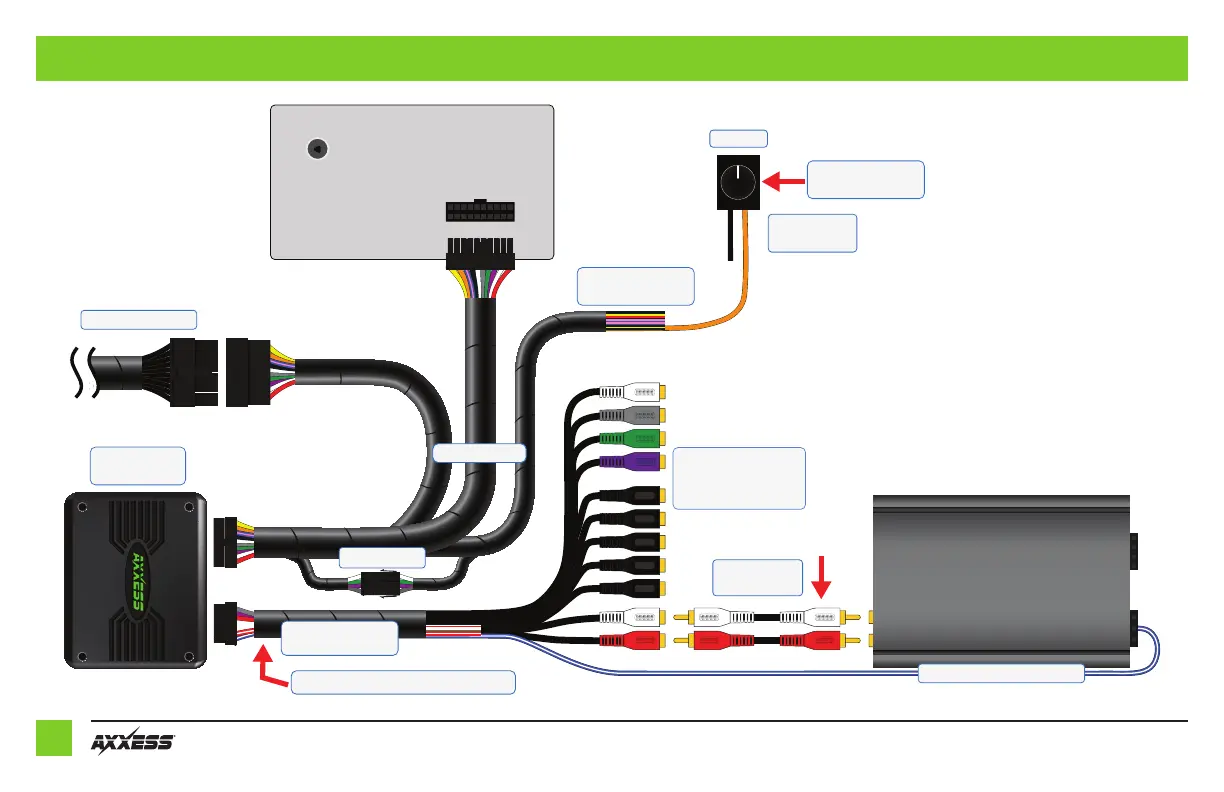 AXXESS

AXXESS