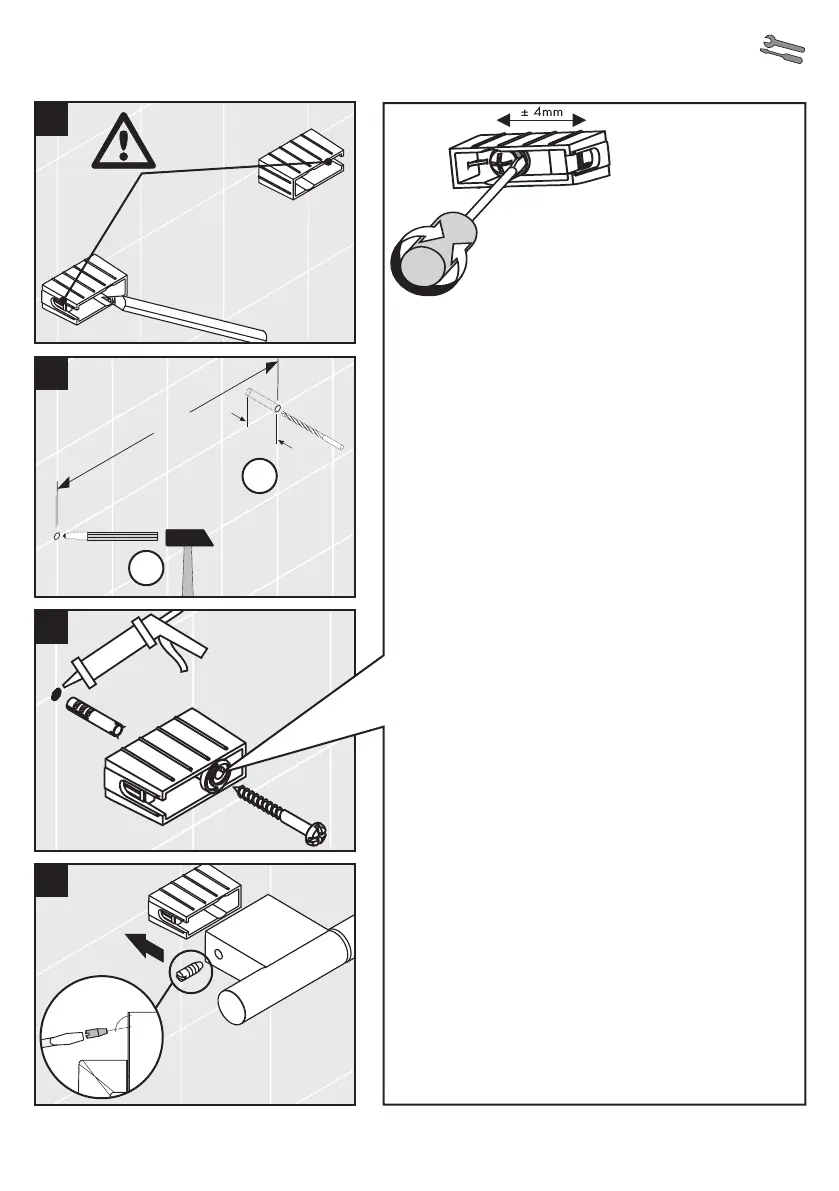 ± 4mm