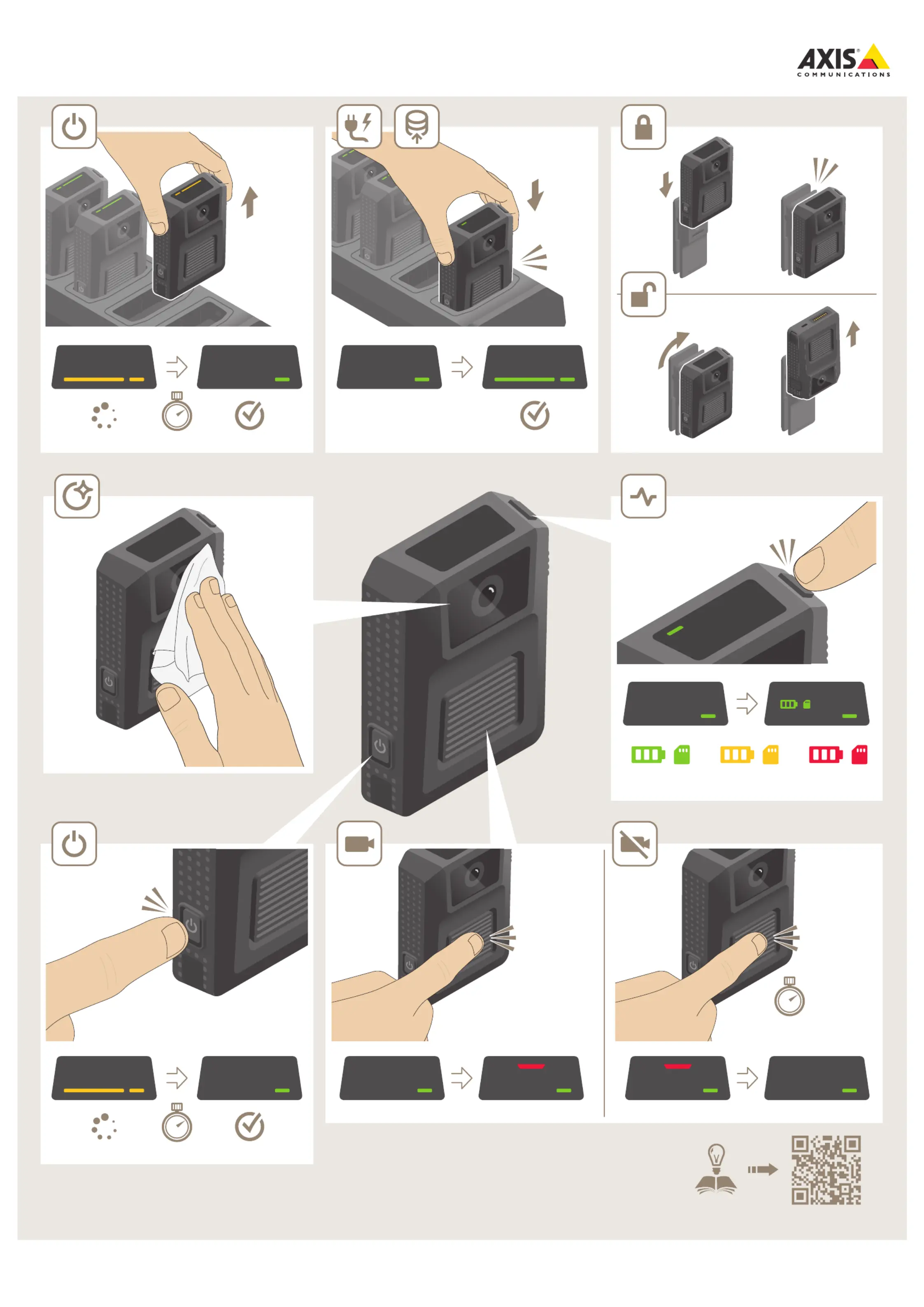 AXIS
COMMUNICATIONS