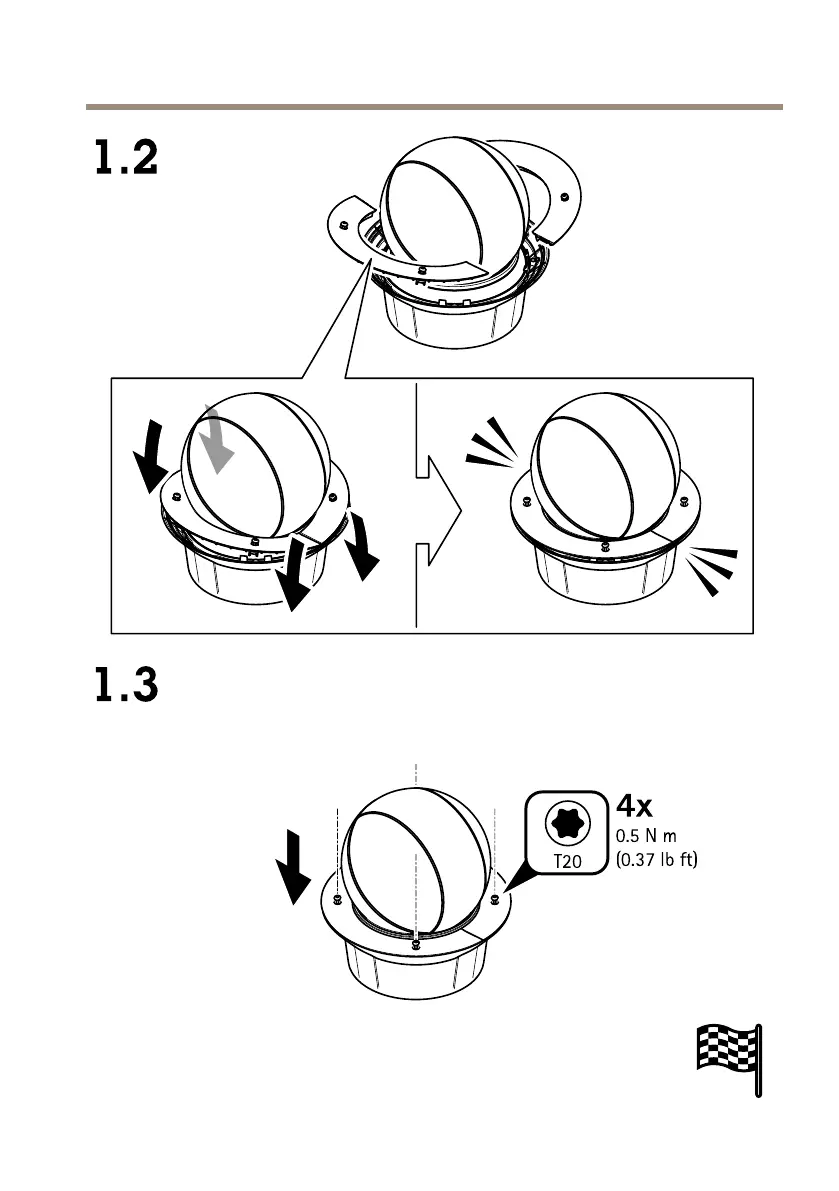 1.2

1.3

T20

4x
0.5 N m
(0.37 lb ft)