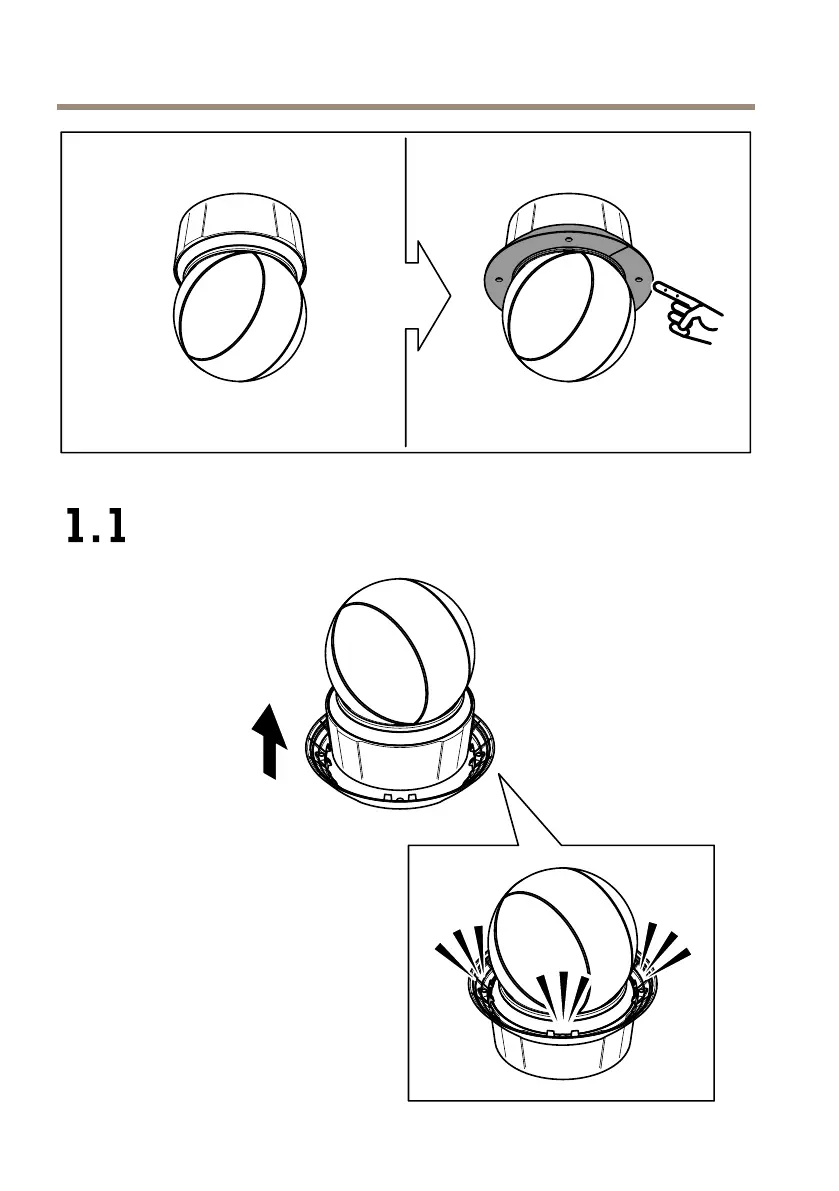 1.1