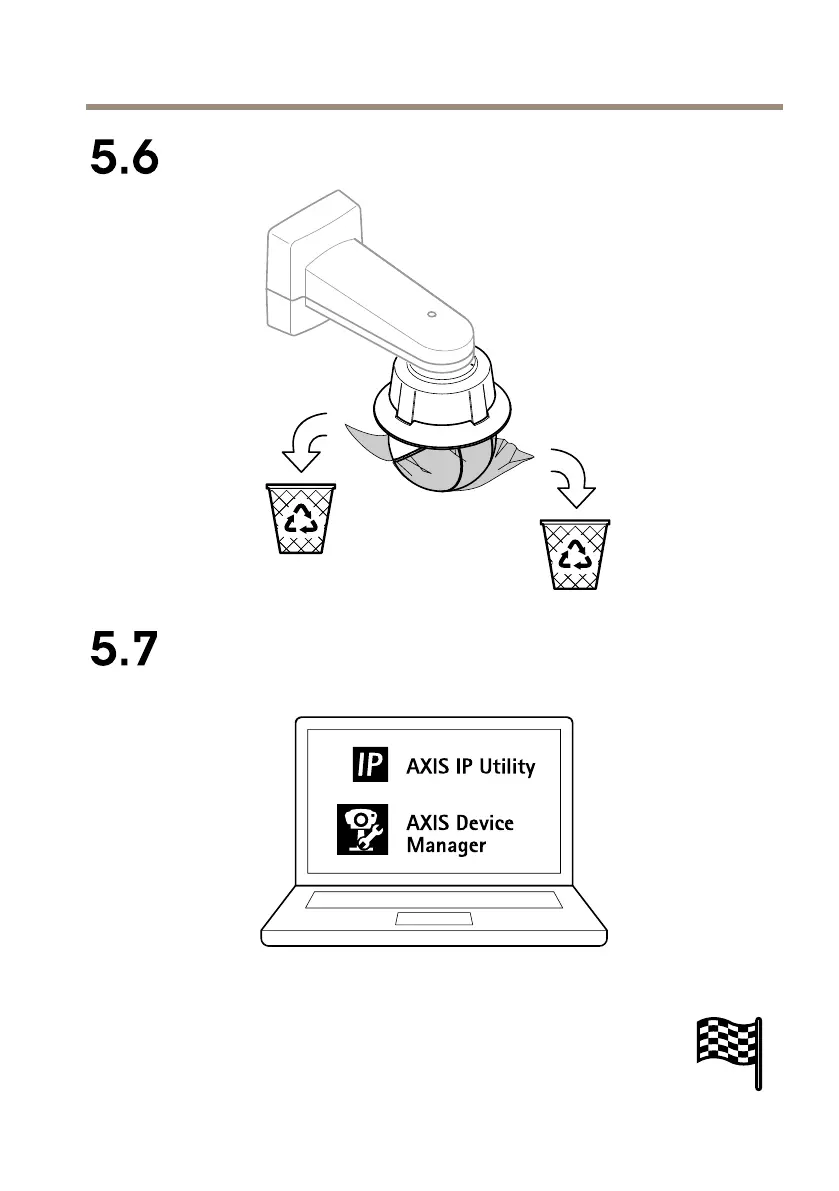 5.6

5.7

IP AXIS IP Utility

AXIS Device Manager