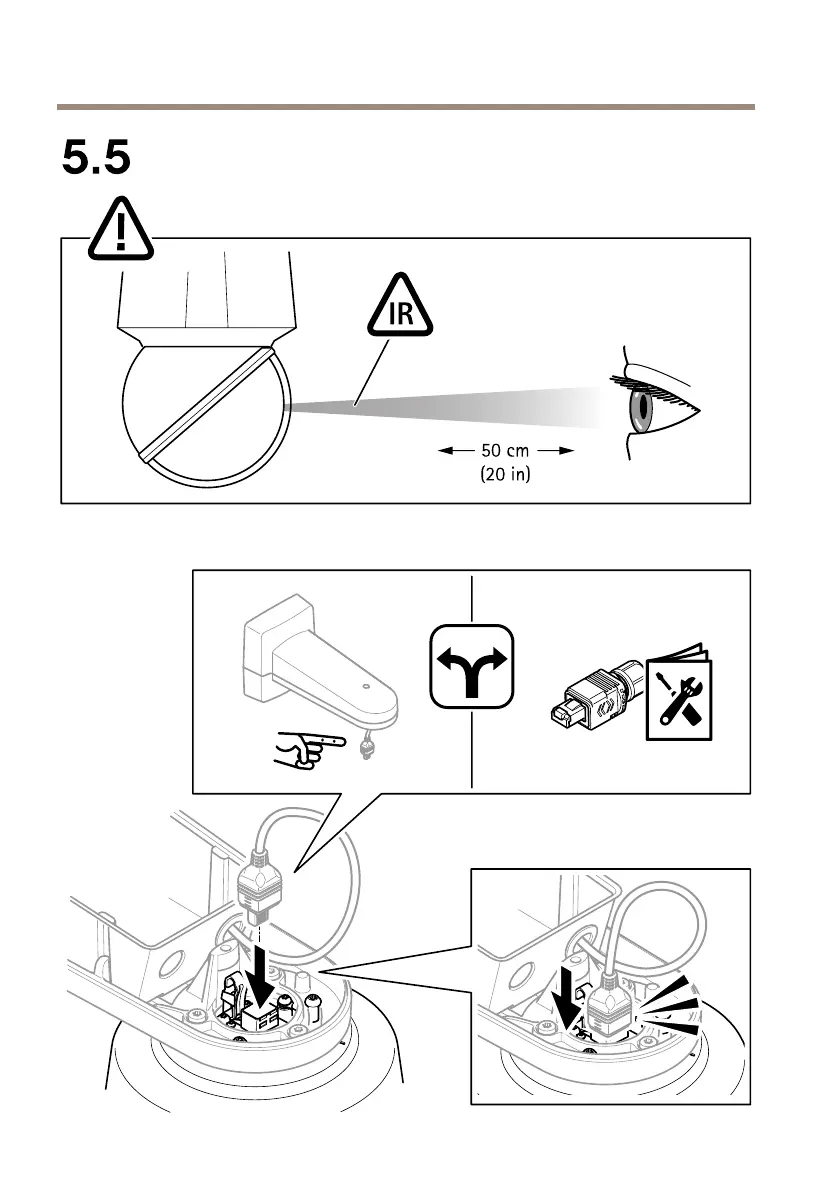 5.5

IR

50 cm
(20 in)