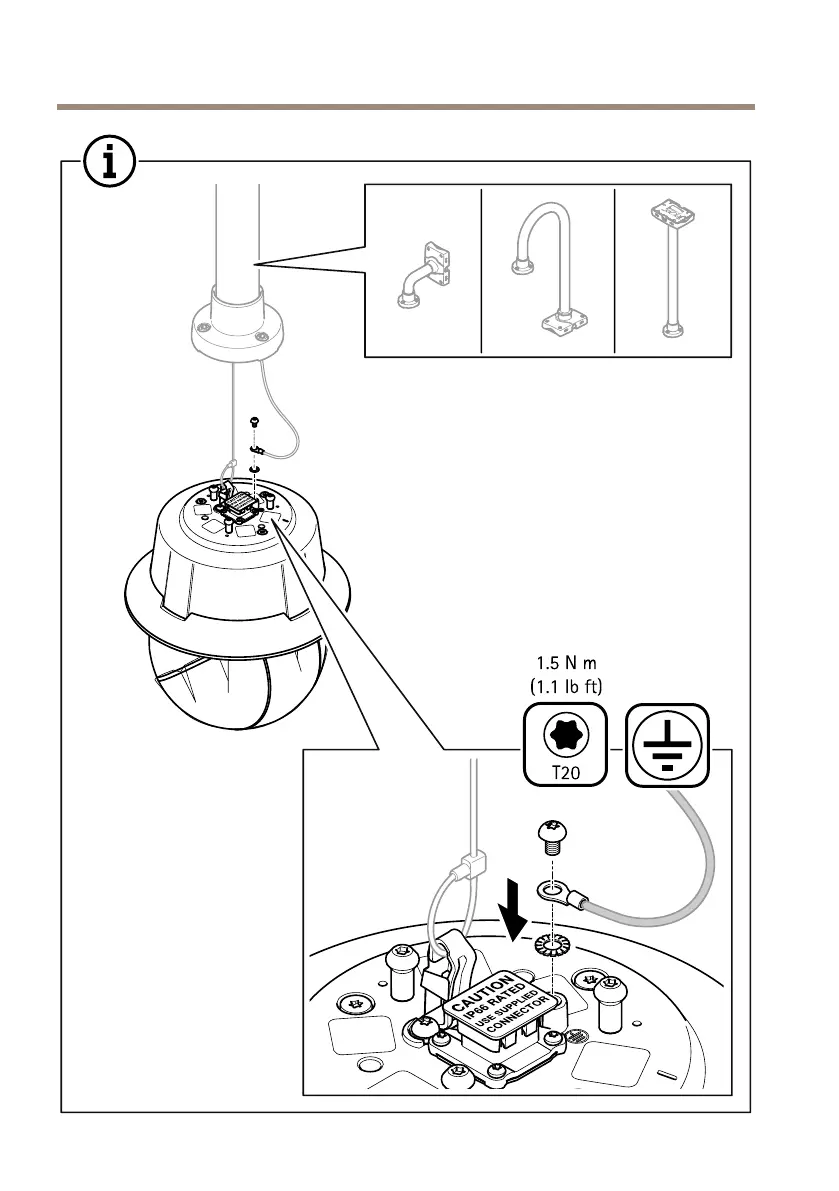 1.5 N m
(1.1 lb ft)

T20

CAUTION
IP66 RATED
USE SUPPLIED
CONNECTOR