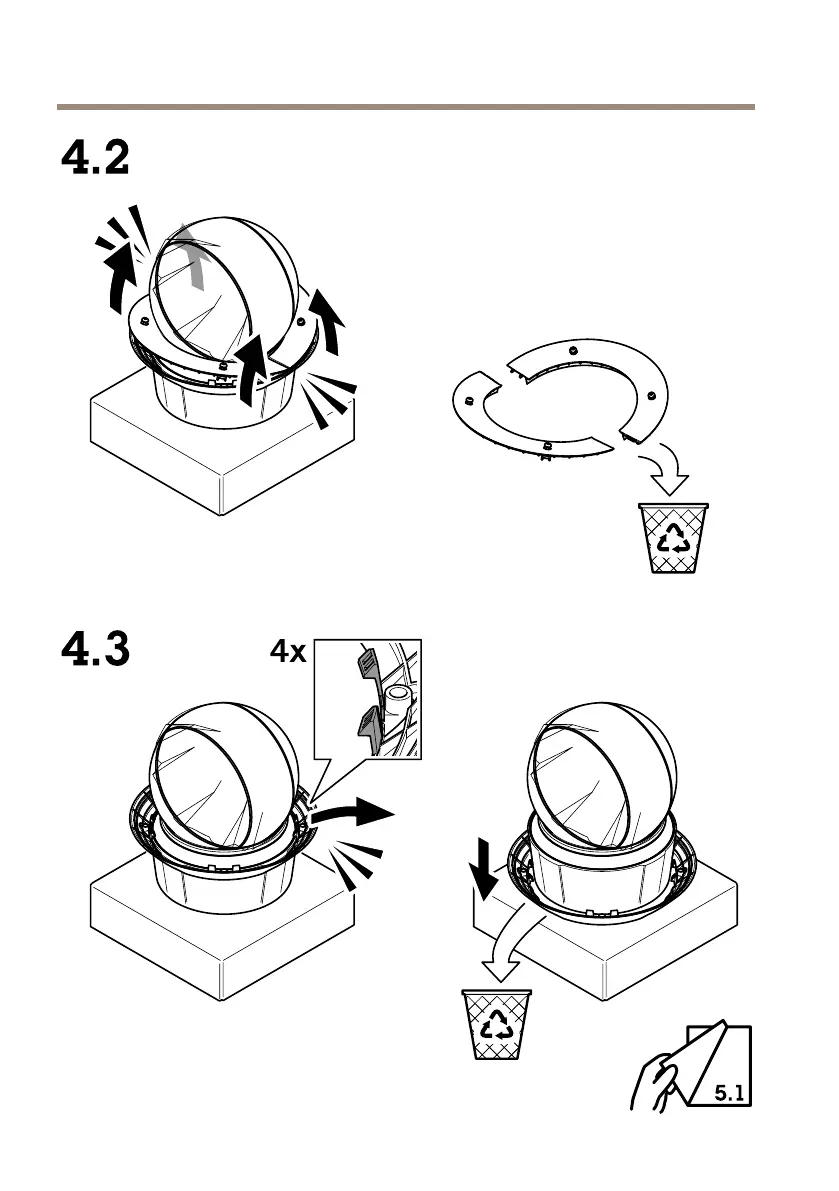 4.2

4.3

4x

5.1