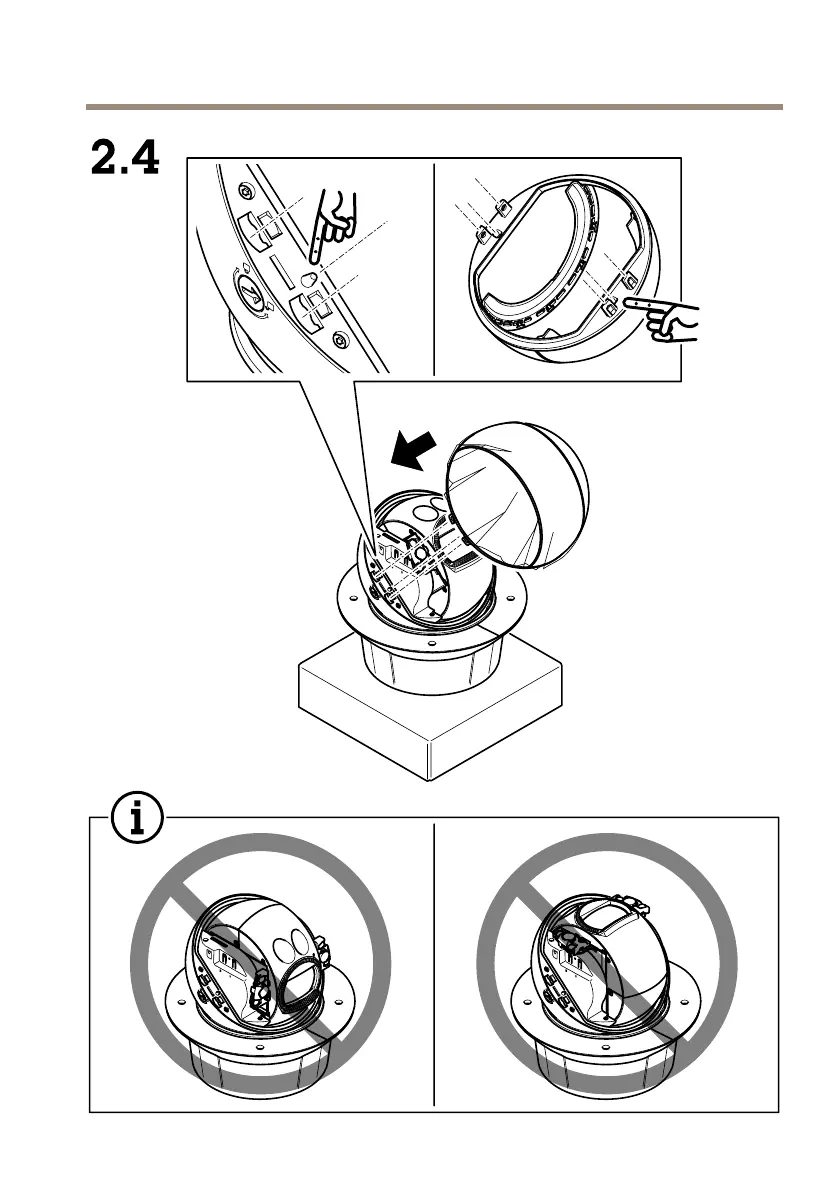 2.4