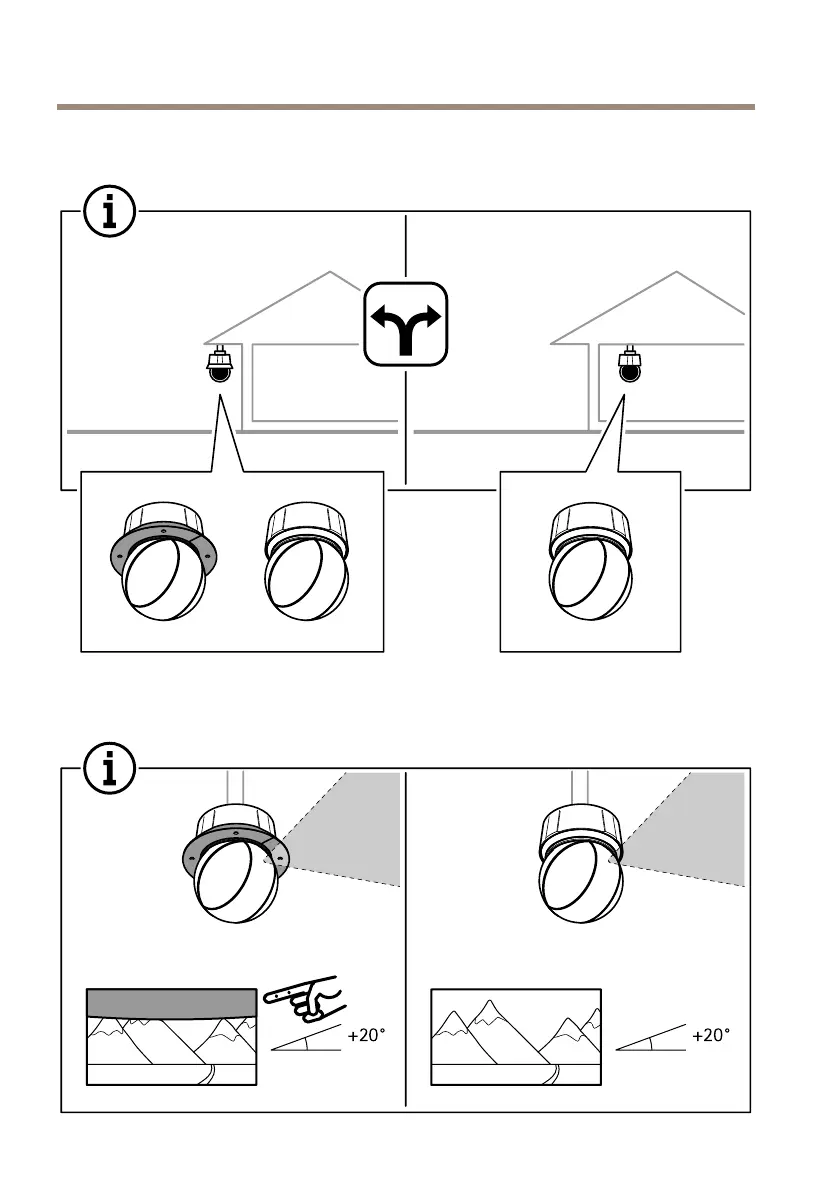 +20°

+20°