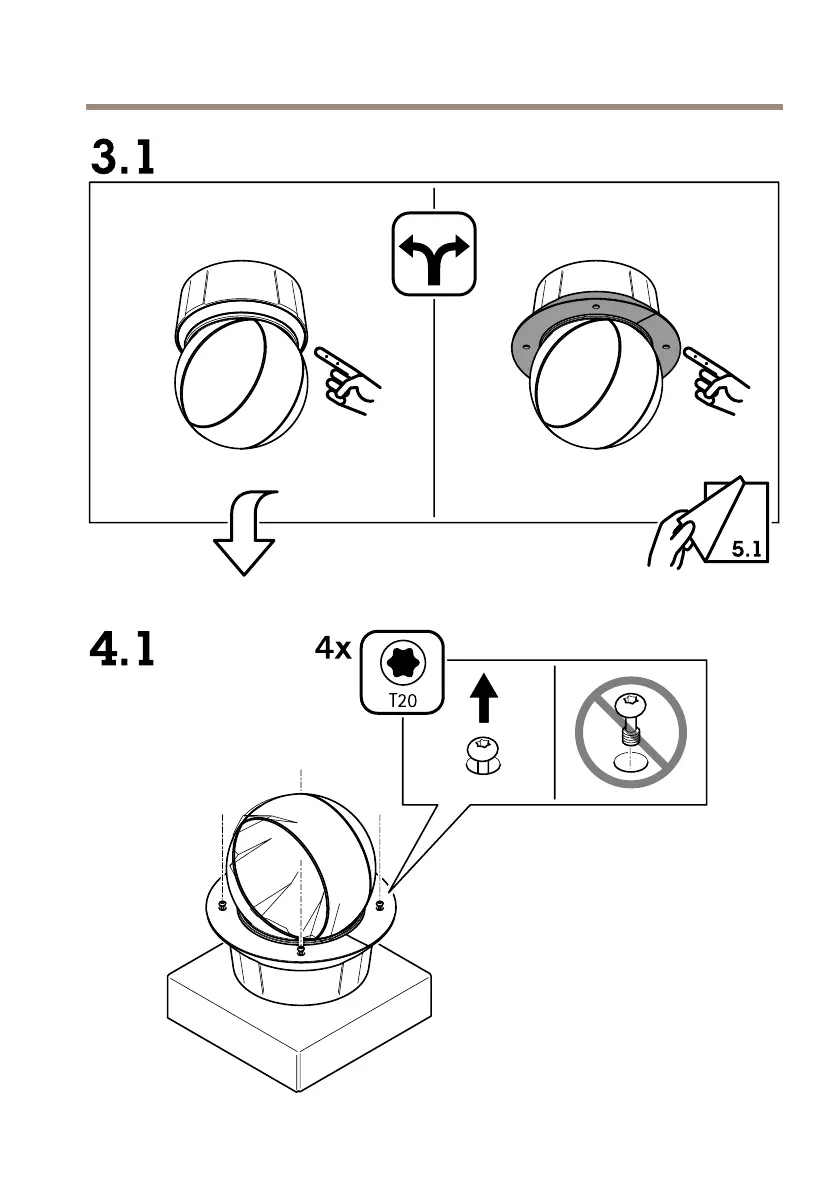 3.1

5.1

4.1

4x

T20