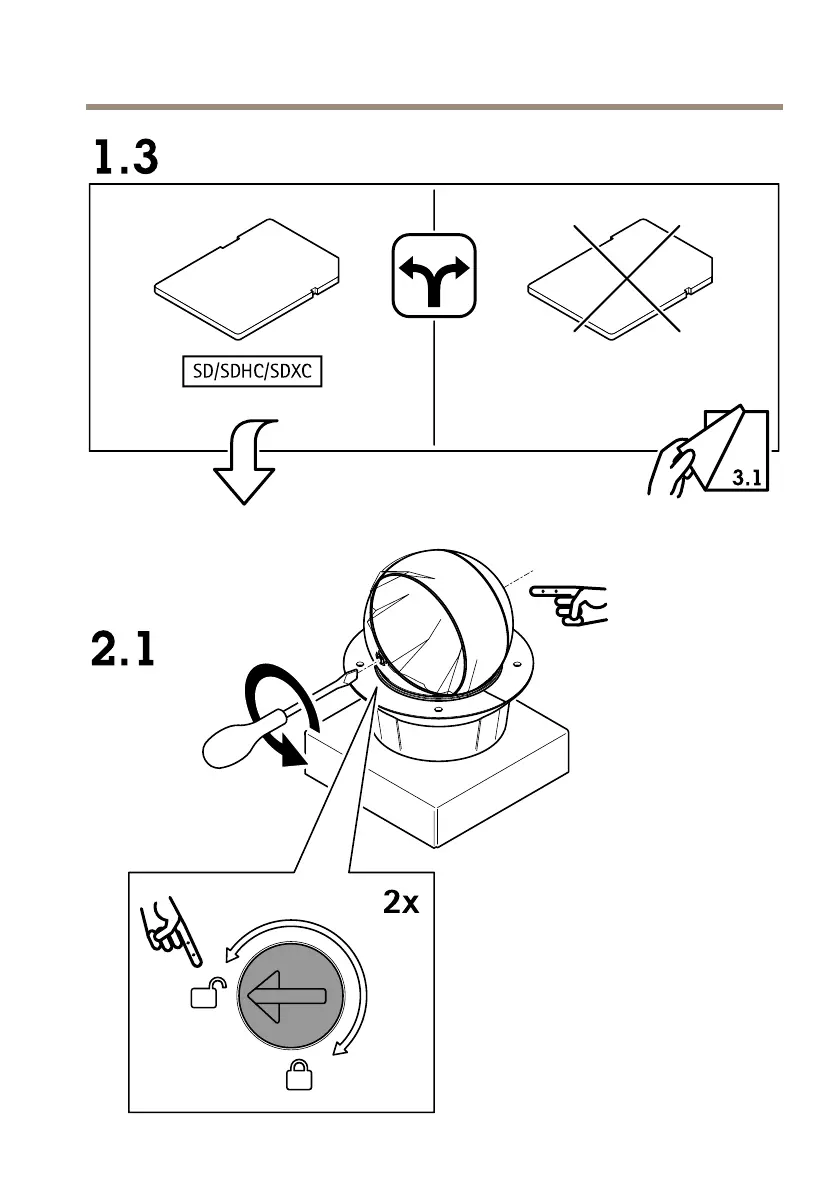 1.3

SD/SDHC/SDXC

3.1

2.1

2x