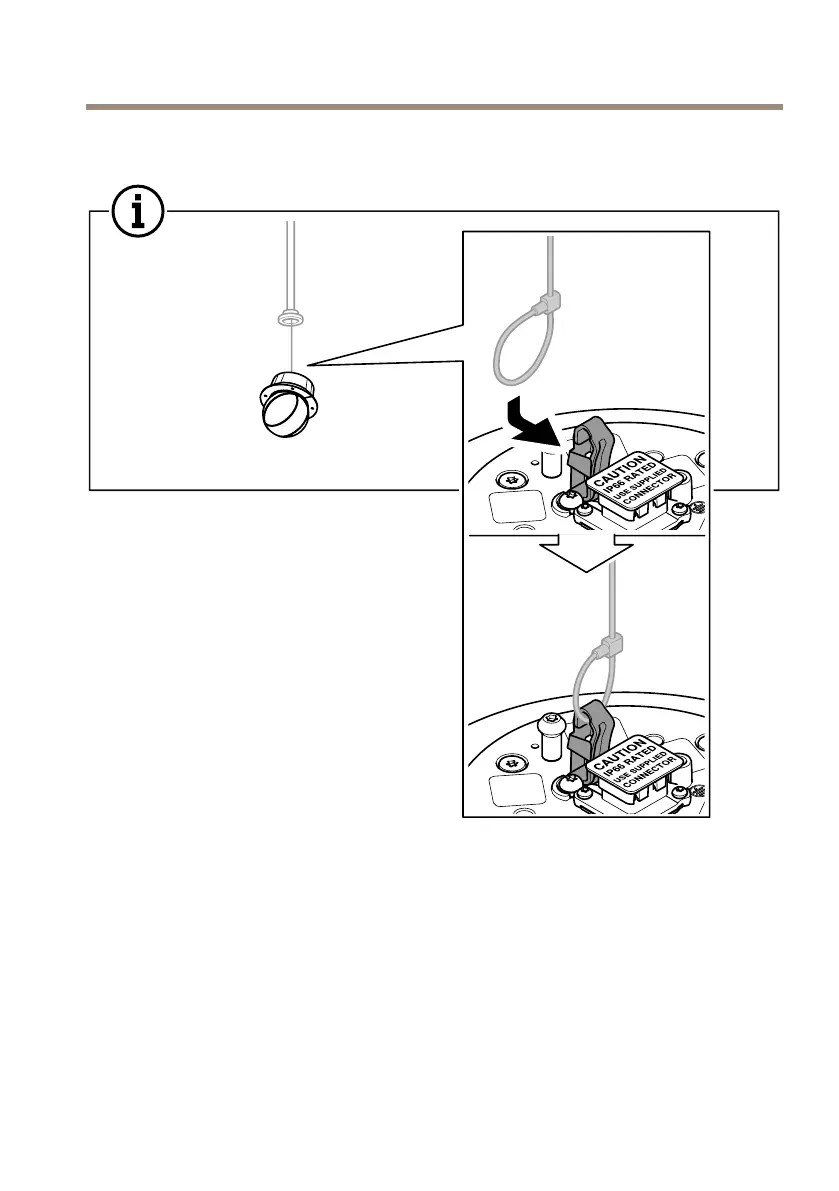 CAUTION
IP66 RATED
USE SUPPLIED
CONNECTOR

CAUTION
IP66 RATED
USE SUPPLIED
CONNECTOR