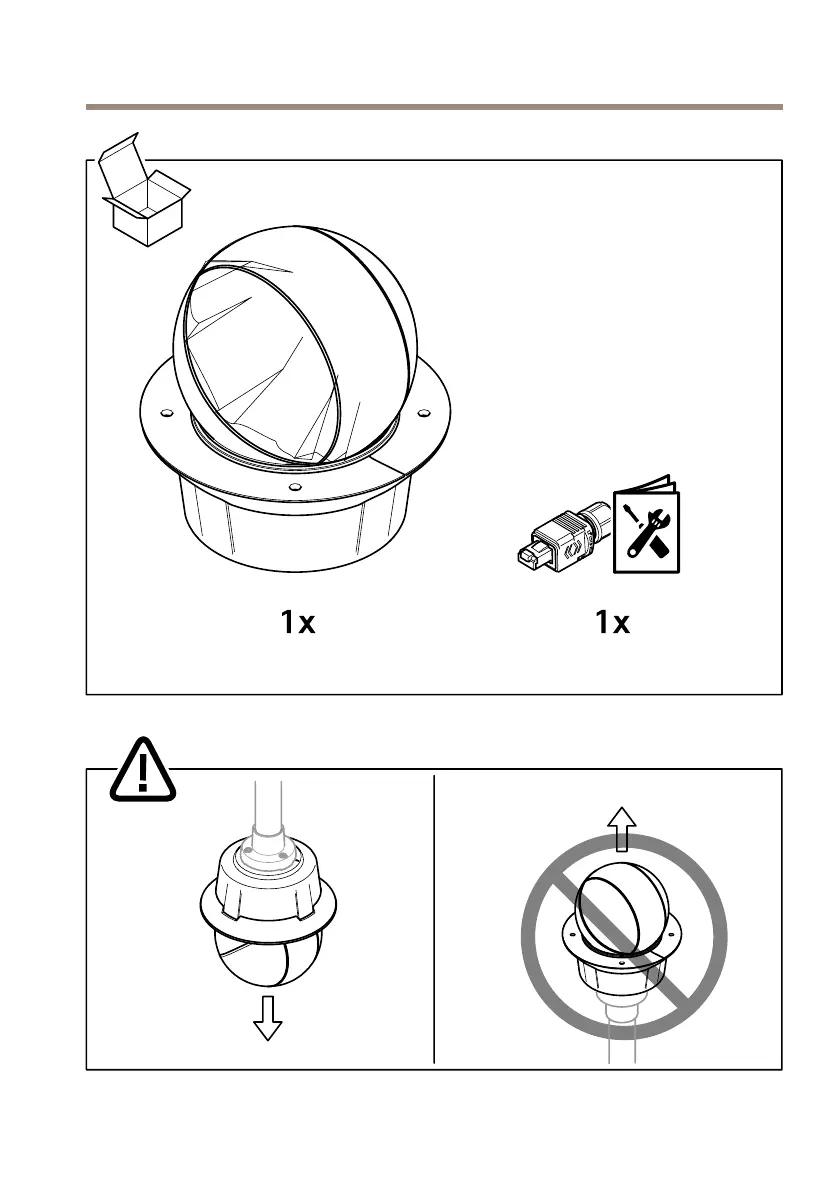 1x

1x