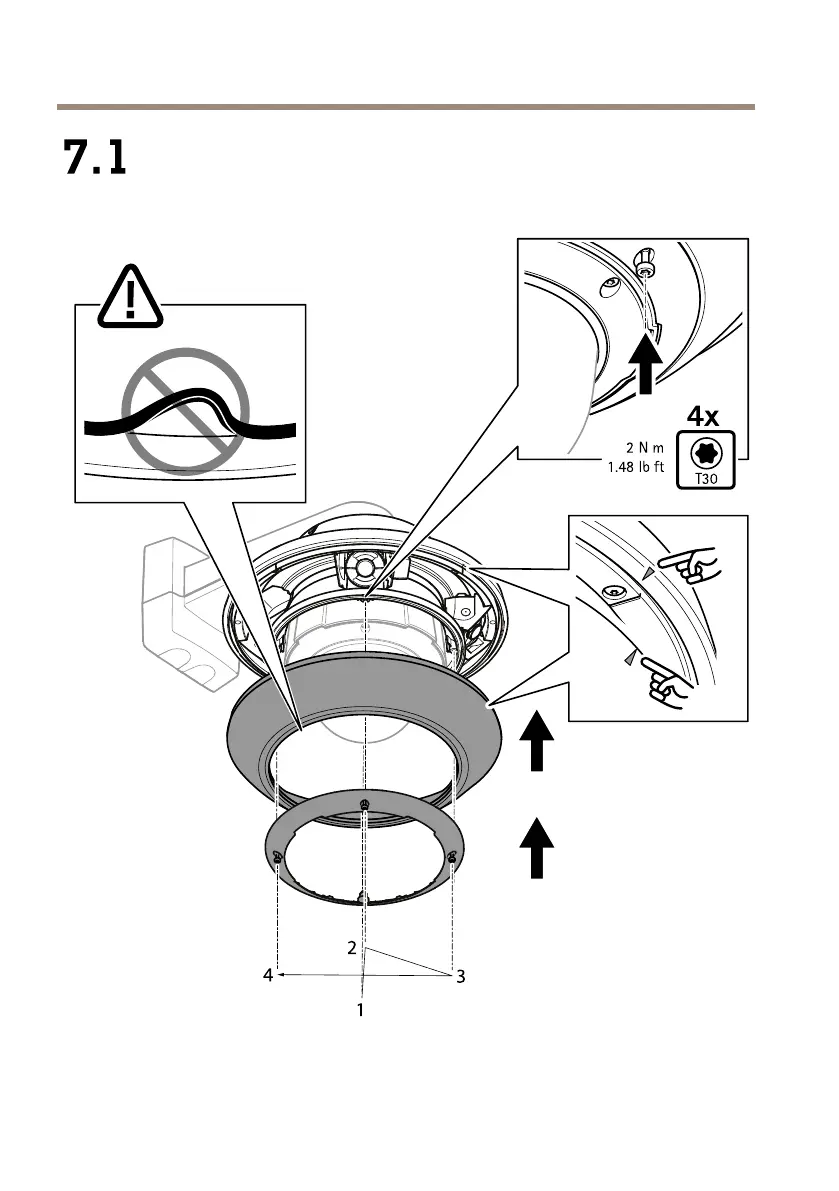 7.1

4x

2 N m
1.48 lb ft

T30

2

4

3

1