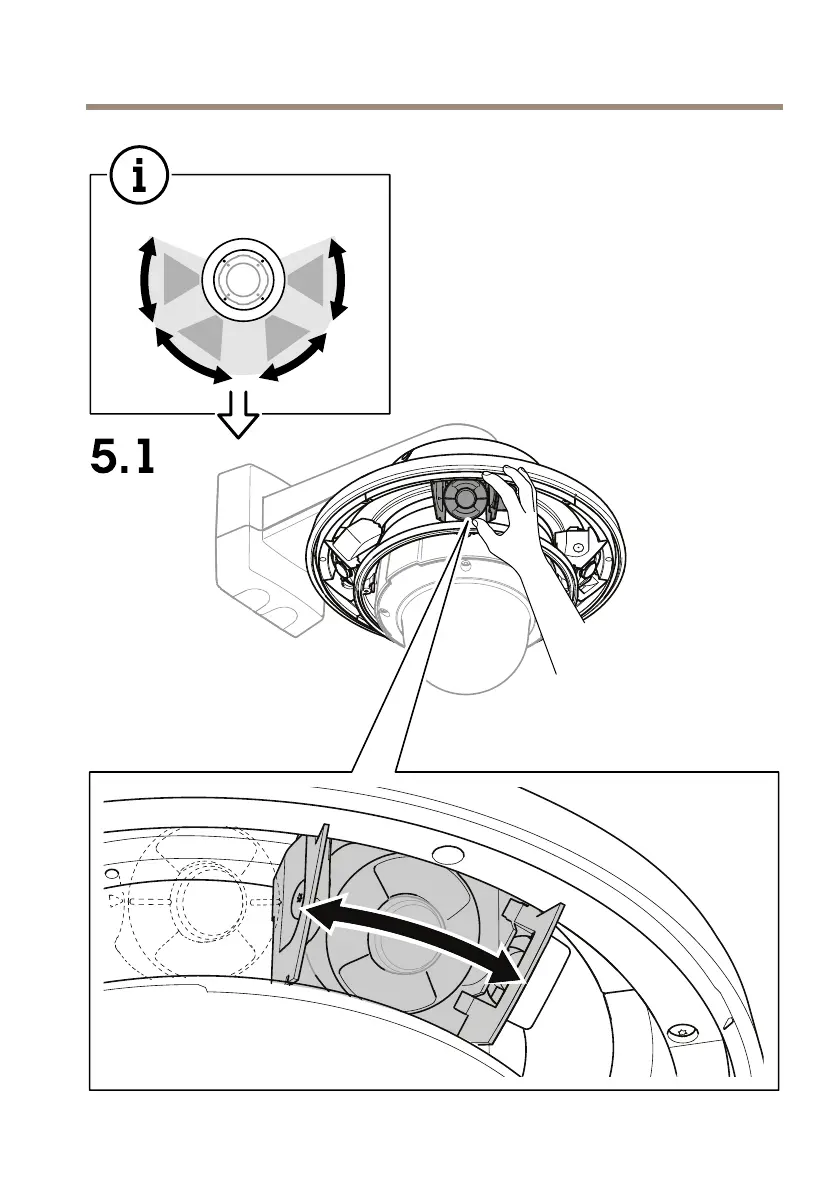 i

5.1