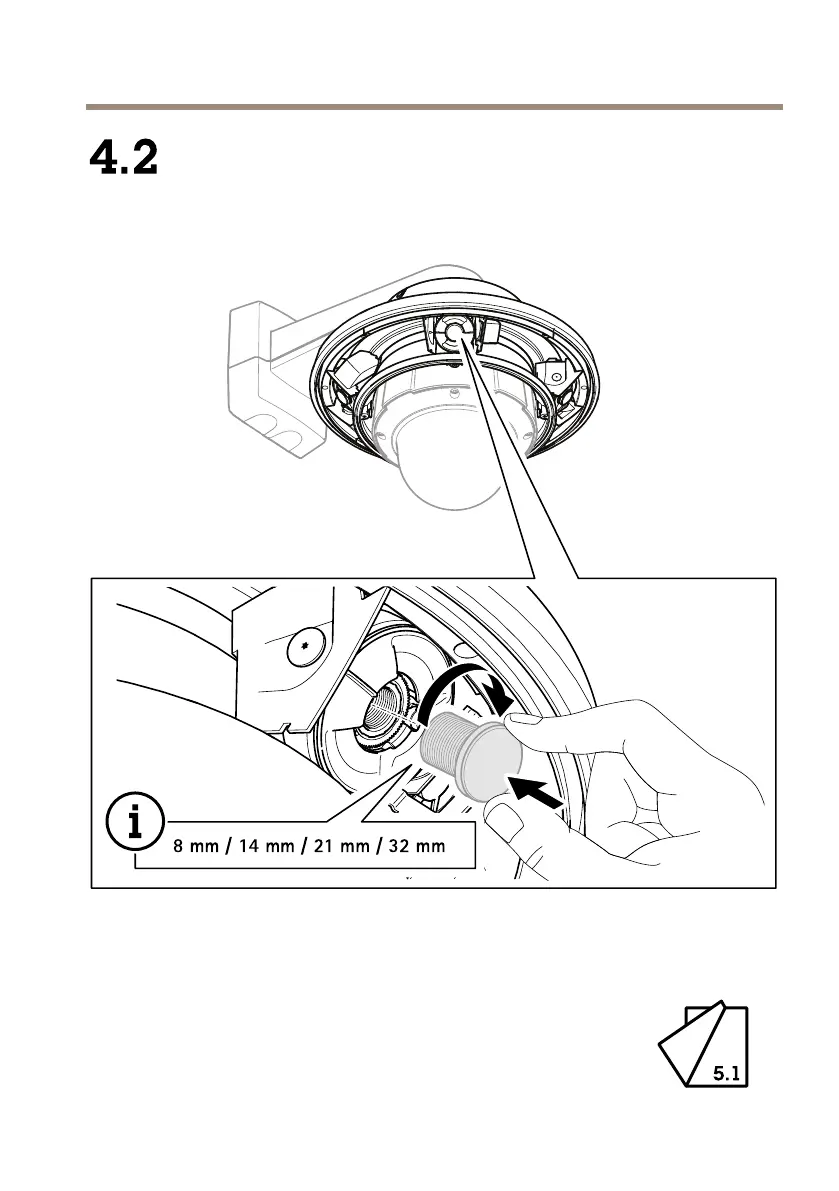 4.2

i

8 mm / 14 mm / 21 mm / 32 mm

5.1