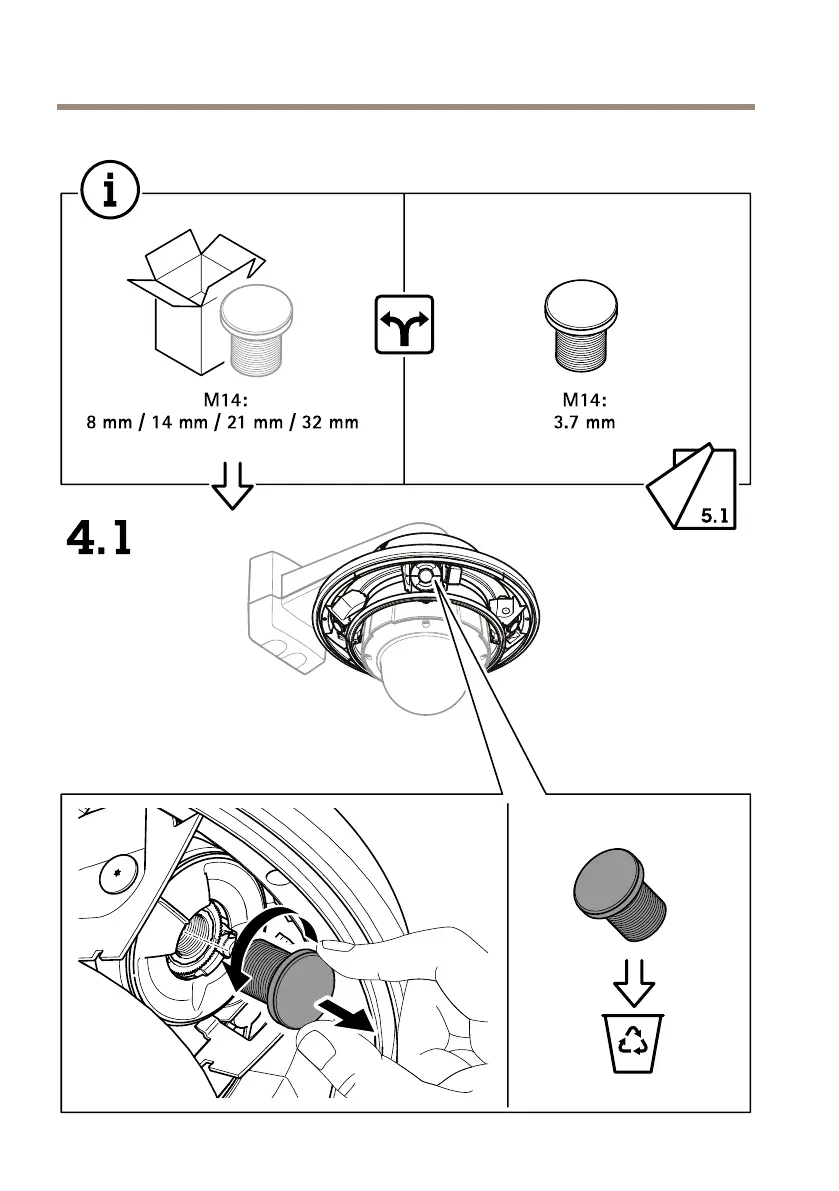 M14:
8 mm / 14 mm / 21 mm / 32 mm

M14:
3.7 mm

5.1

4.1