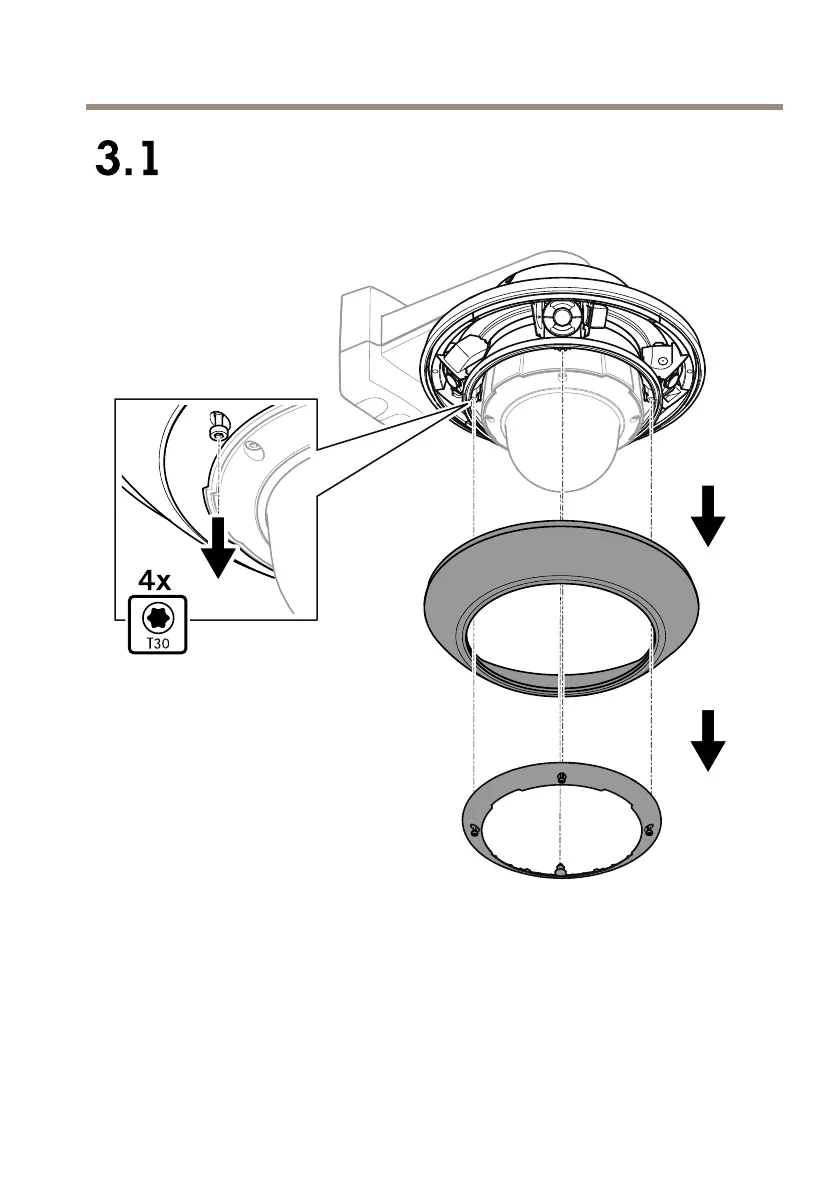 3.1

4x

T30