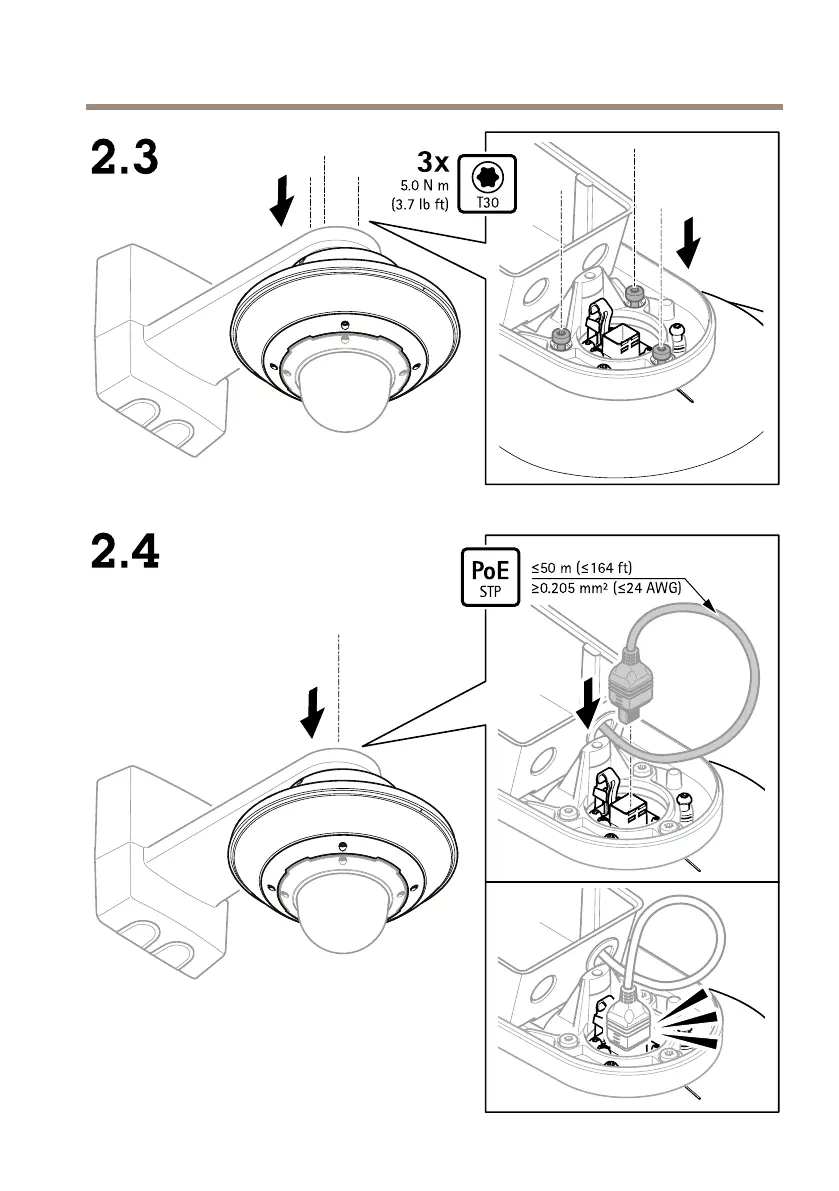 2.3

3x
5.0 N m
(3.7 lb ft)
T30

2.4

PoE
STP
≤50 m (≤164 ft)
≥0.205 mm² (≤24 AWG)