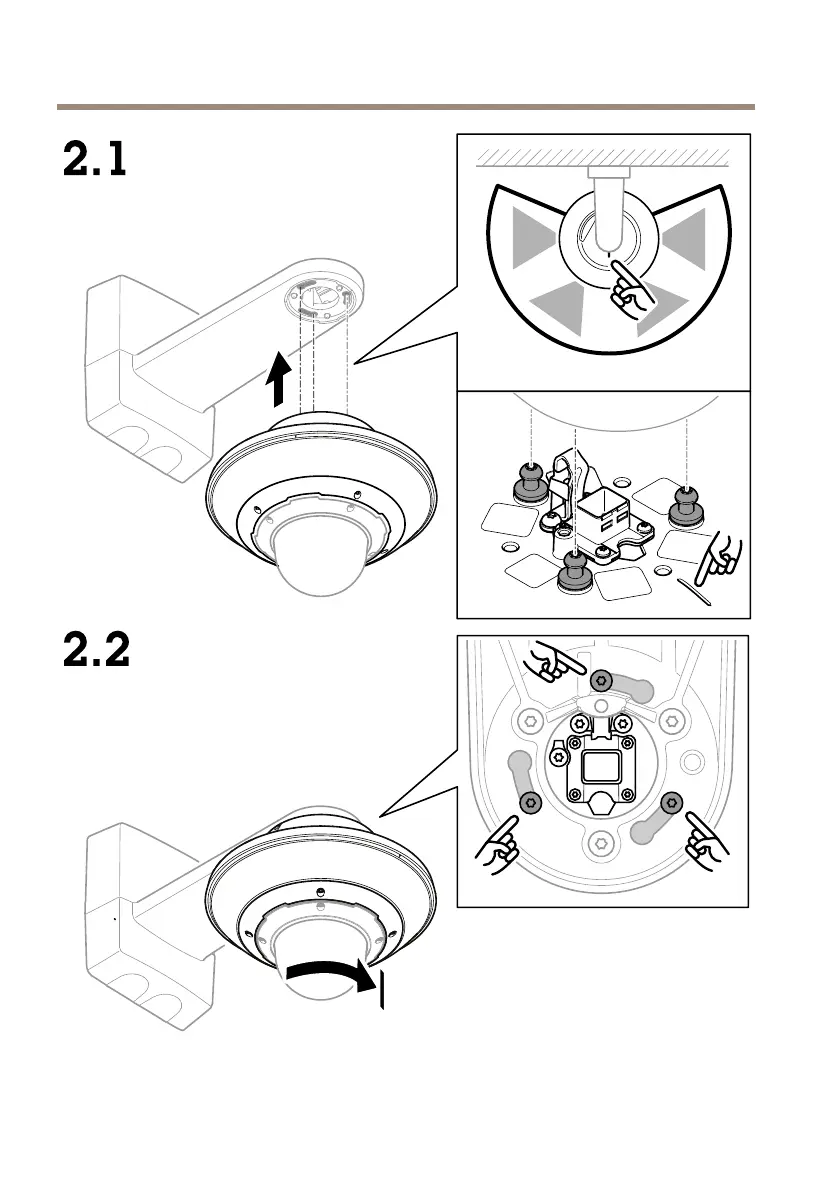 2.1

2.2