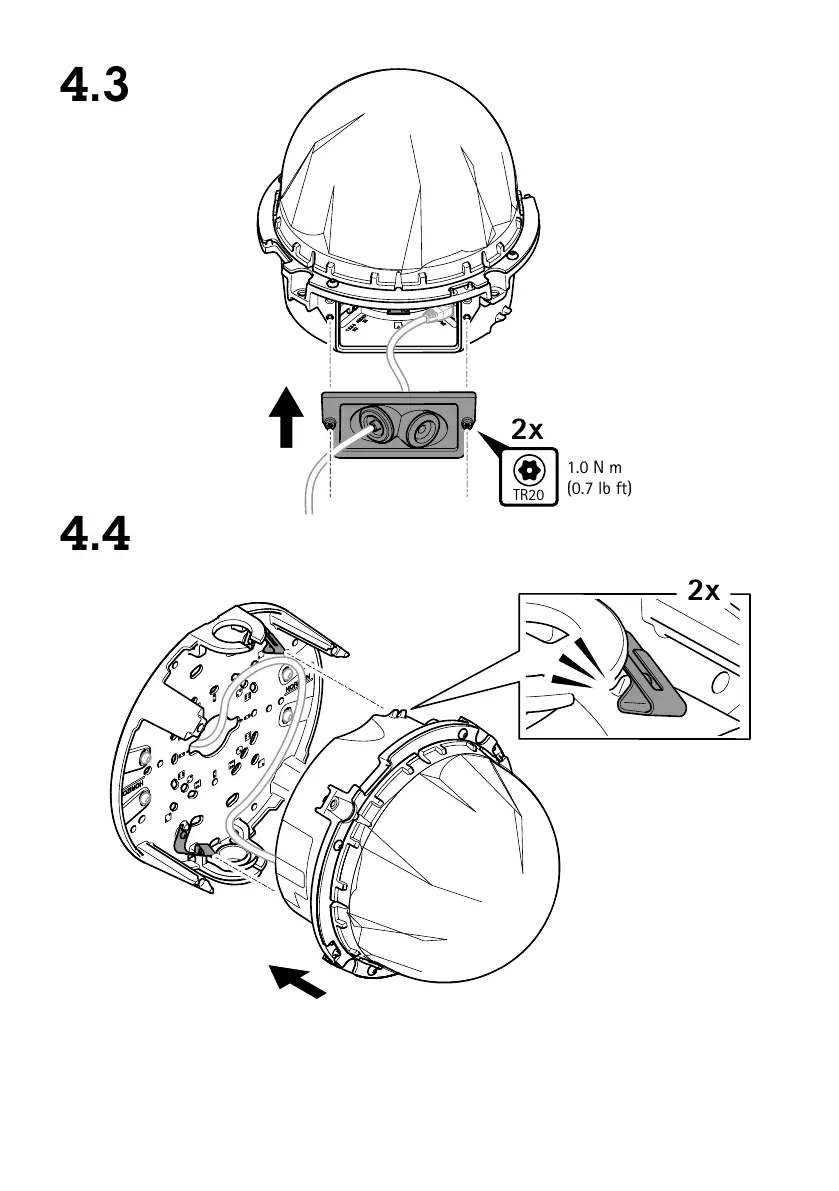 4.3

2x

TR20

1.0 N m
(0.7 lb ft)

4.4

2x