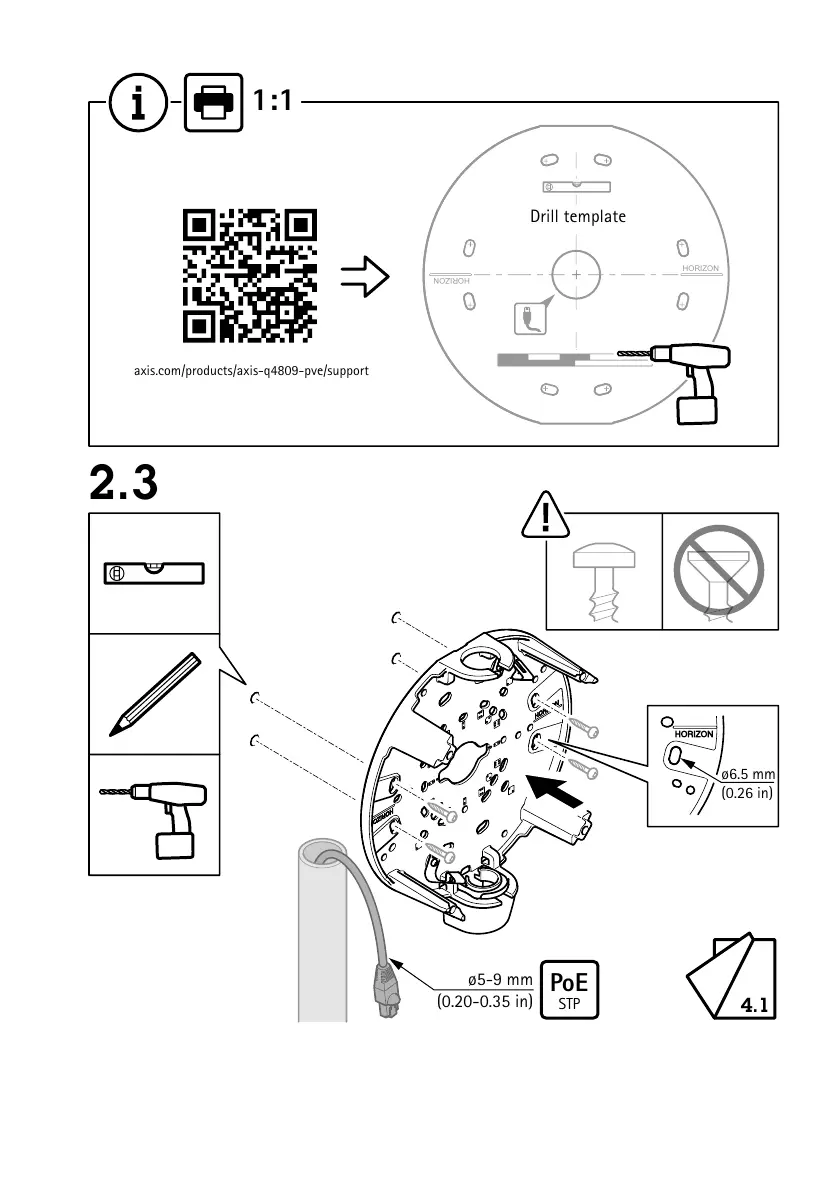 1:1

Drill template

HORIZON

HORIZON

axis.com/products/axis-q4809-pve/support

2.3

HORIZON

ø6.5 mm
(0.26 in)

ø5-9 mm
(0.20-0.35 in)

PoE
STP

4.1