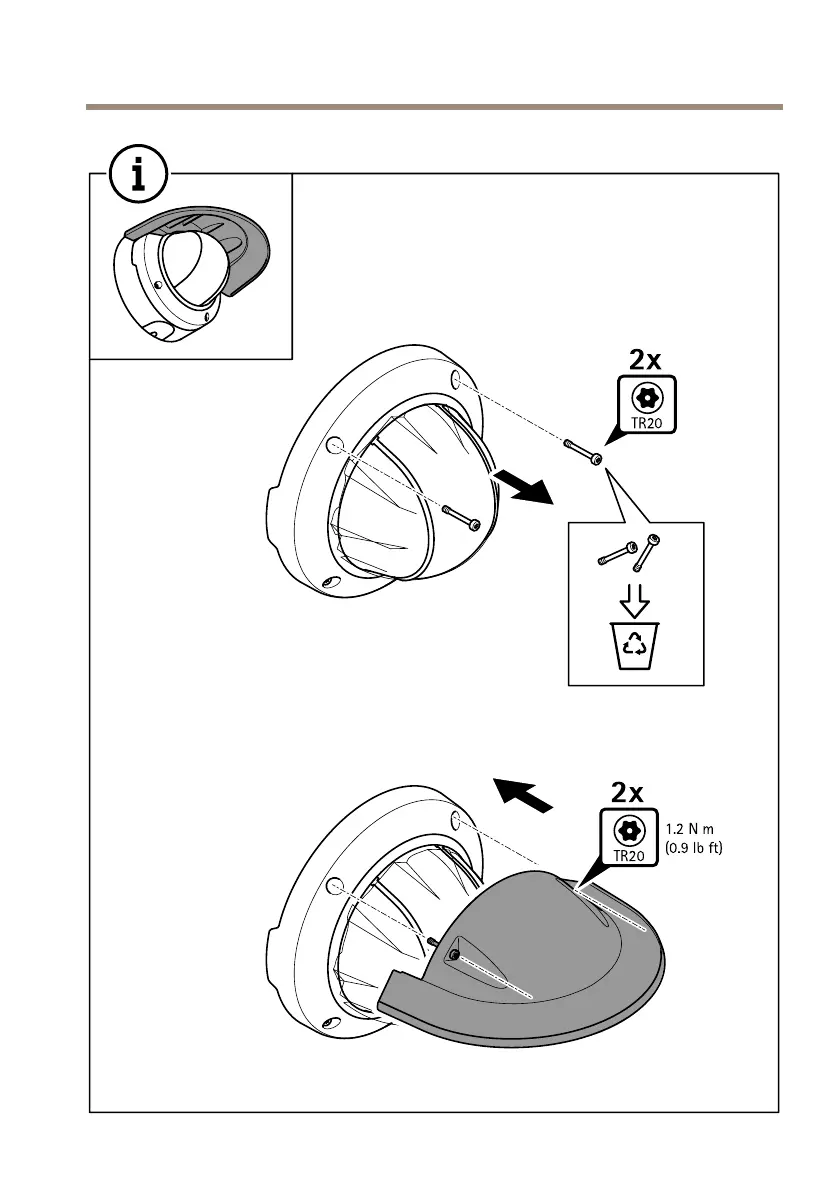 i

2x

TR20

2x

TR20

1.2 N m
(0.9 lb ft)