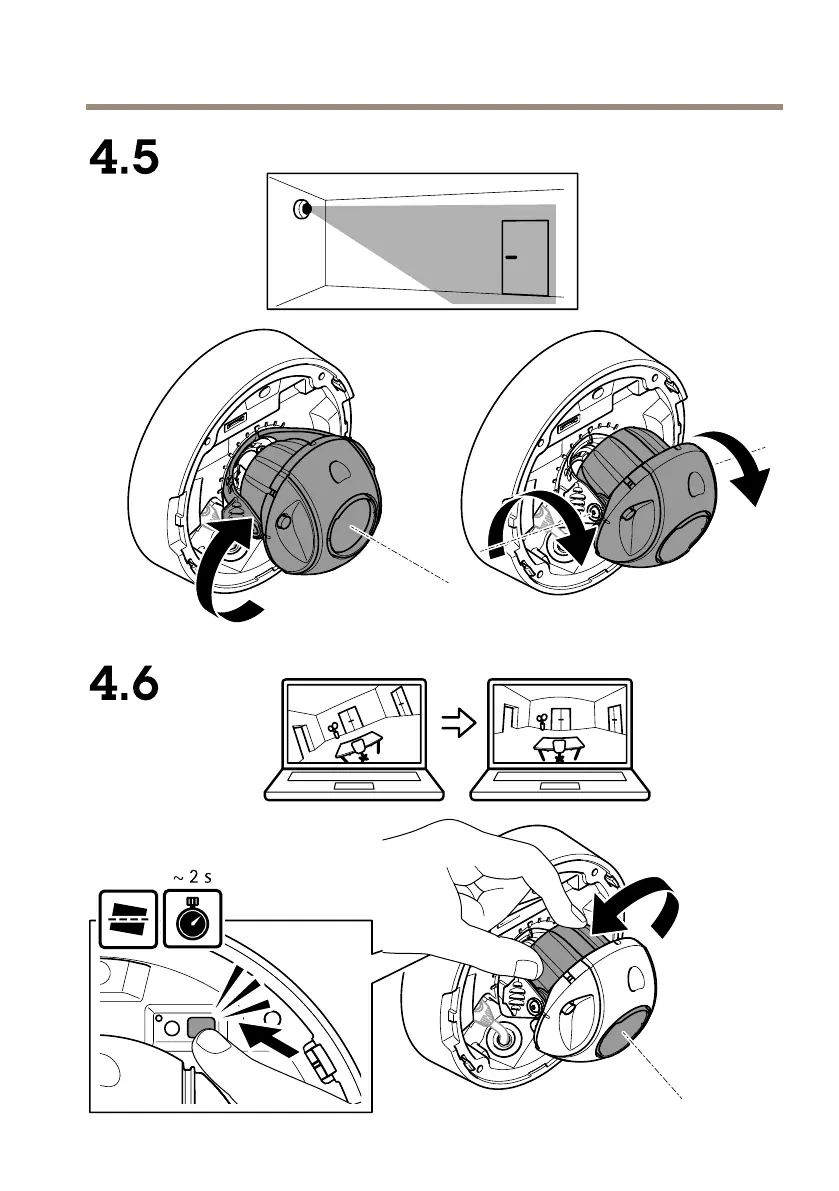 4.5

4.6

~ 2 s