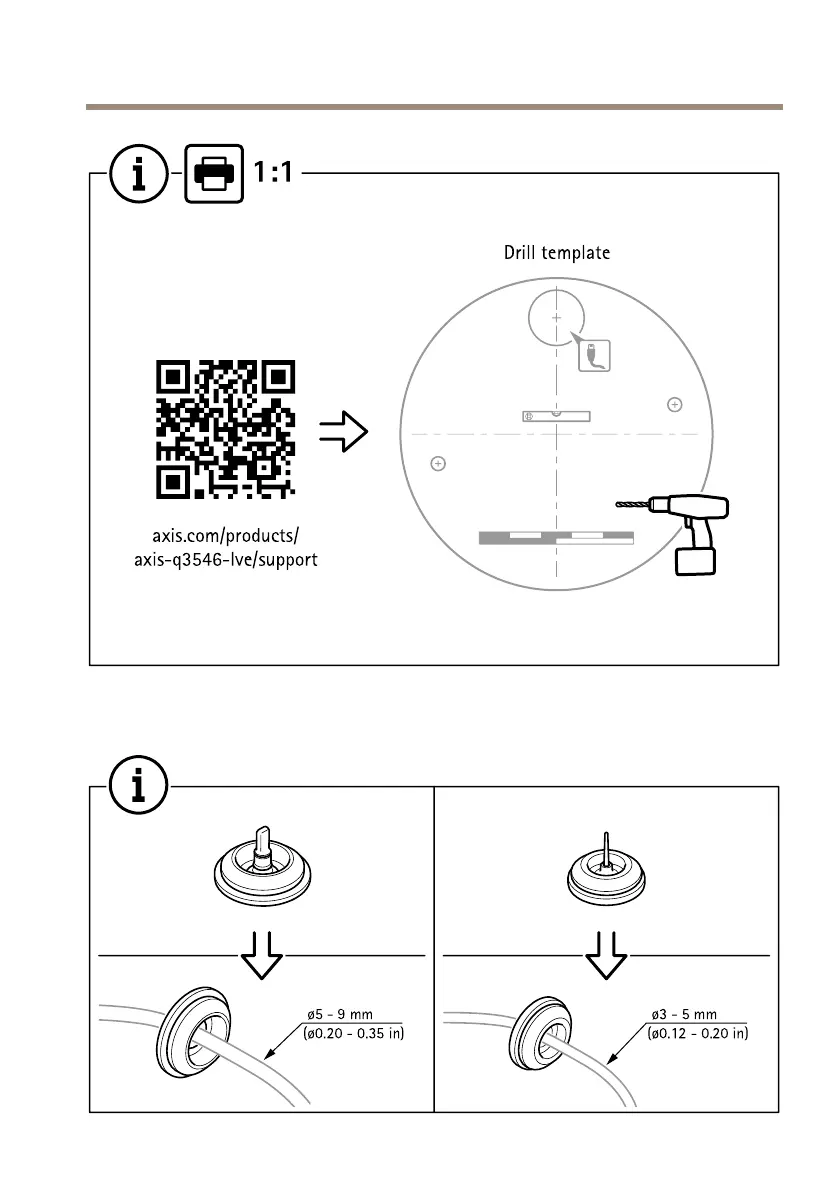 1:1

Drill template

axis.com/products/
axis-q3546-lve/support

ø5 - 9 mm
(ø0.20 - 0.35 in)

ø3 - 5 mm
(ø0.12 - 0.20 in)