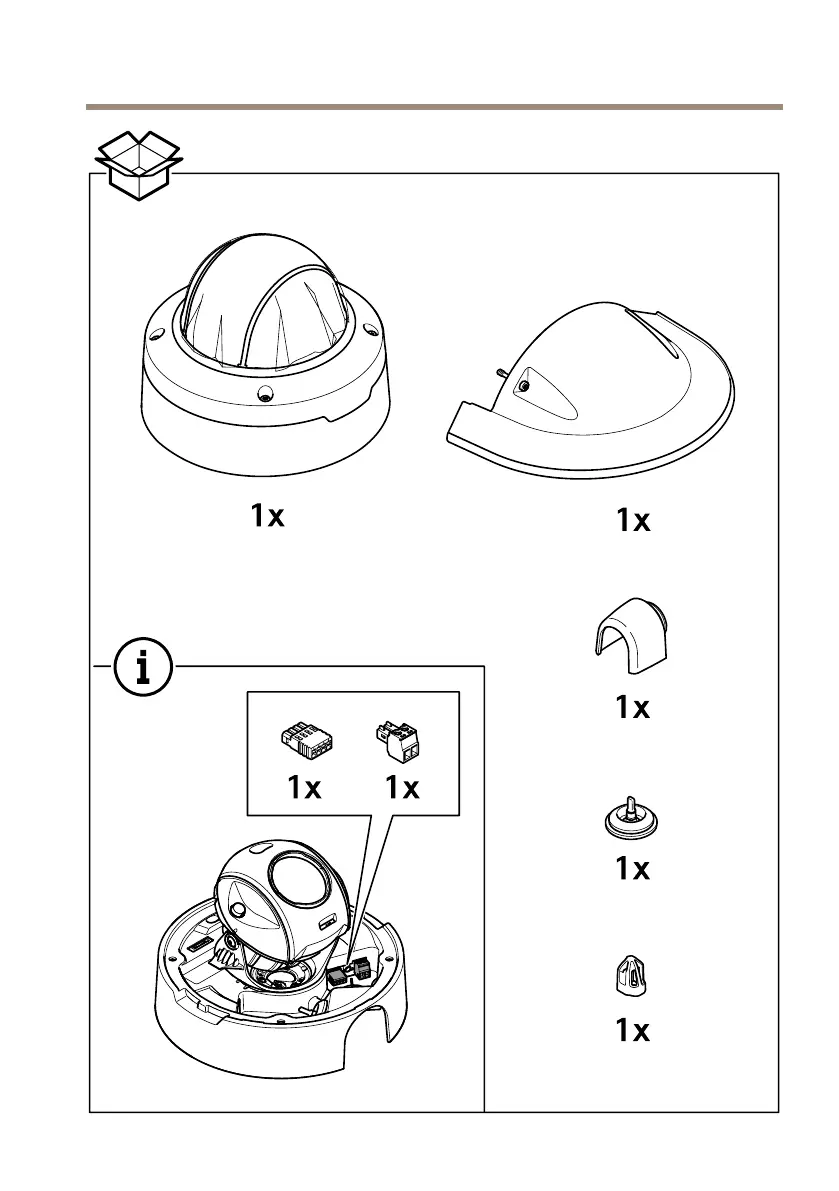 1x

1x

1x

1x 1x

1x

1x