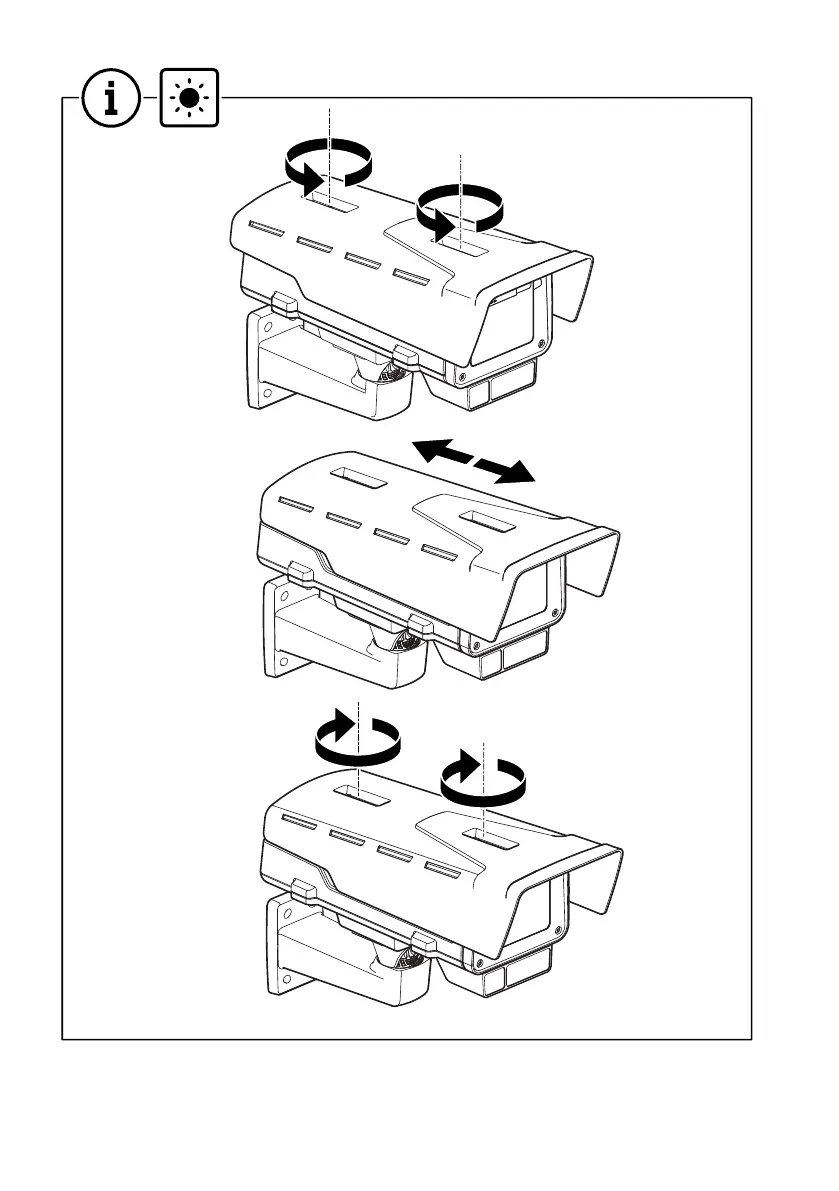 i